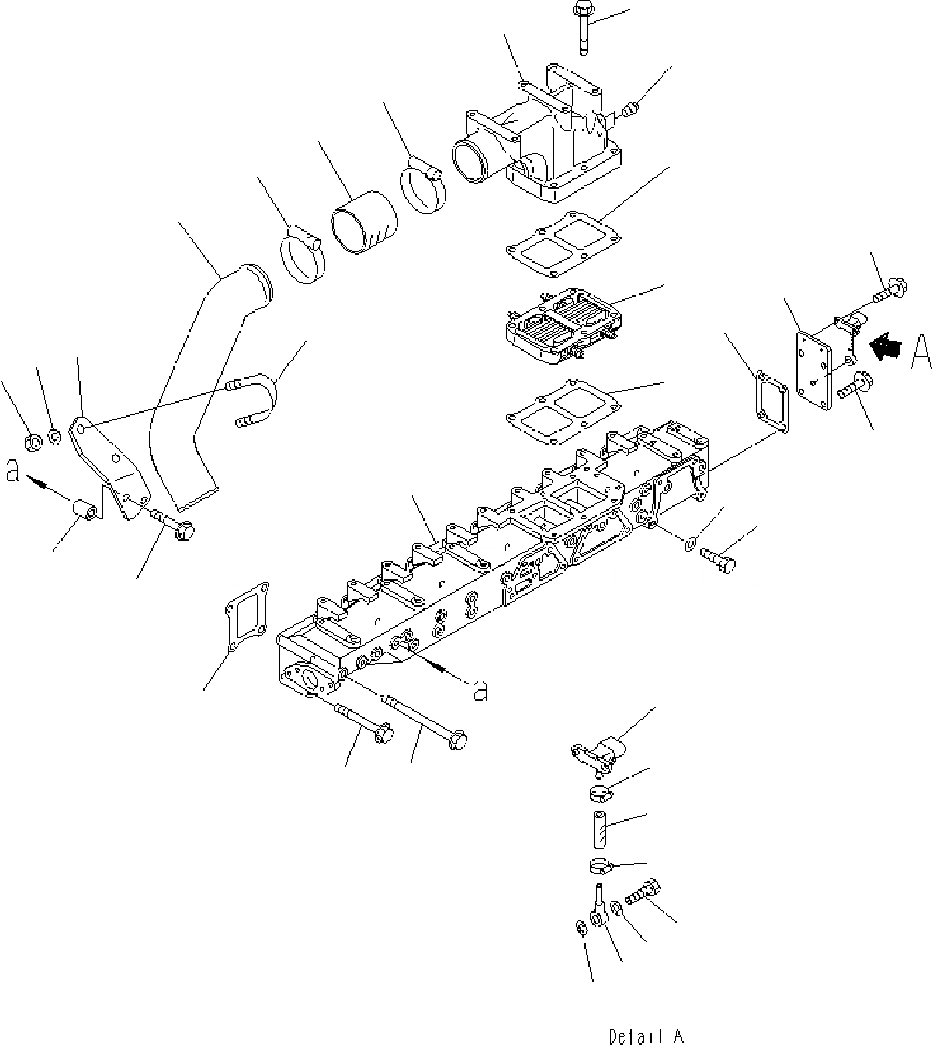 A

a

a

Detail A