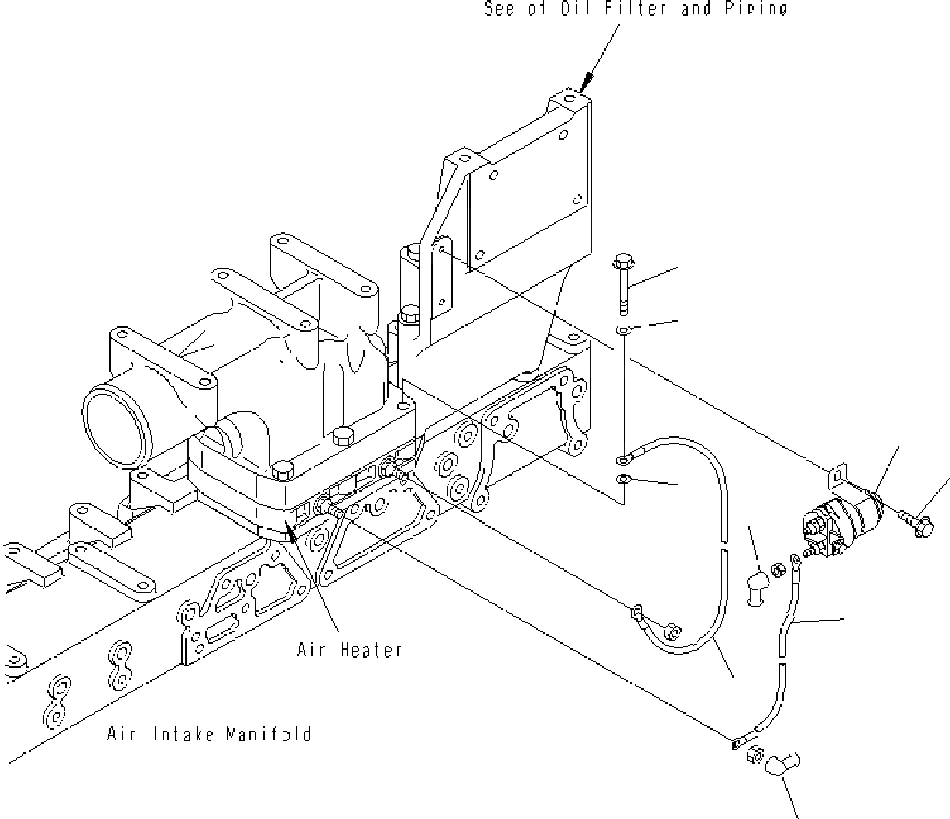 See of Oil Filter and Piping

Air Heater

Air Intake Manifold