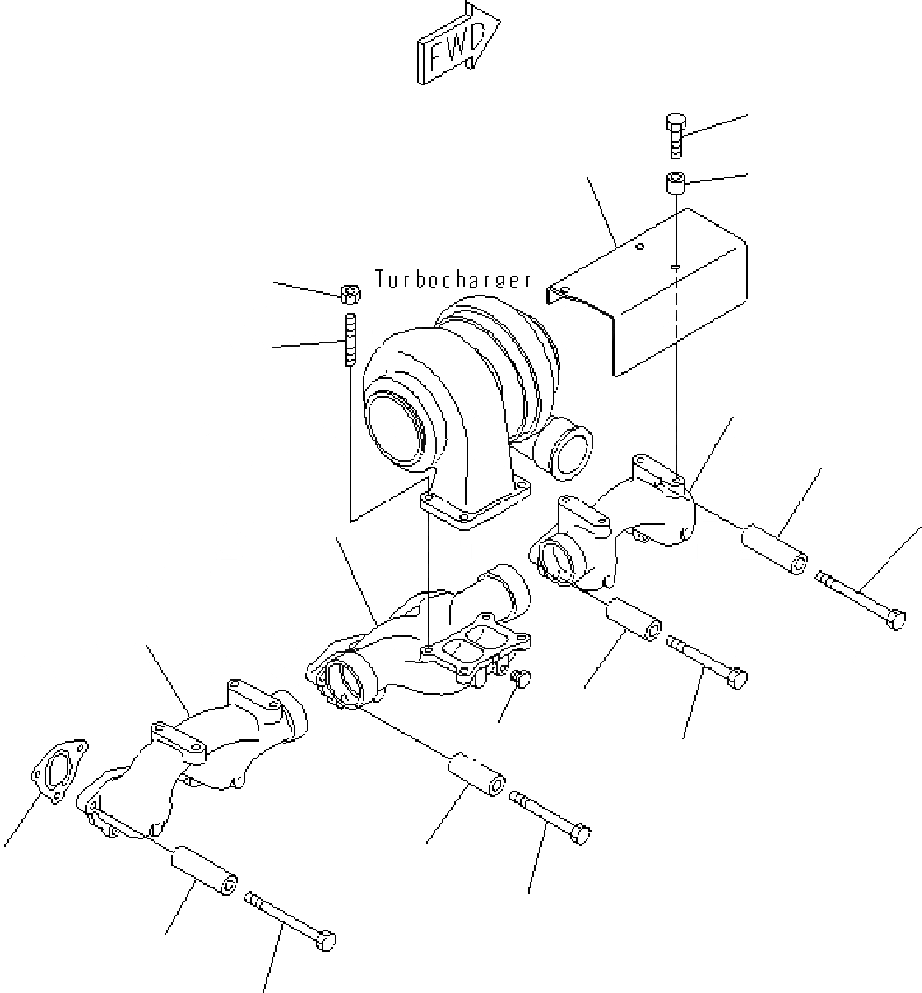 FWD

Turbocharger