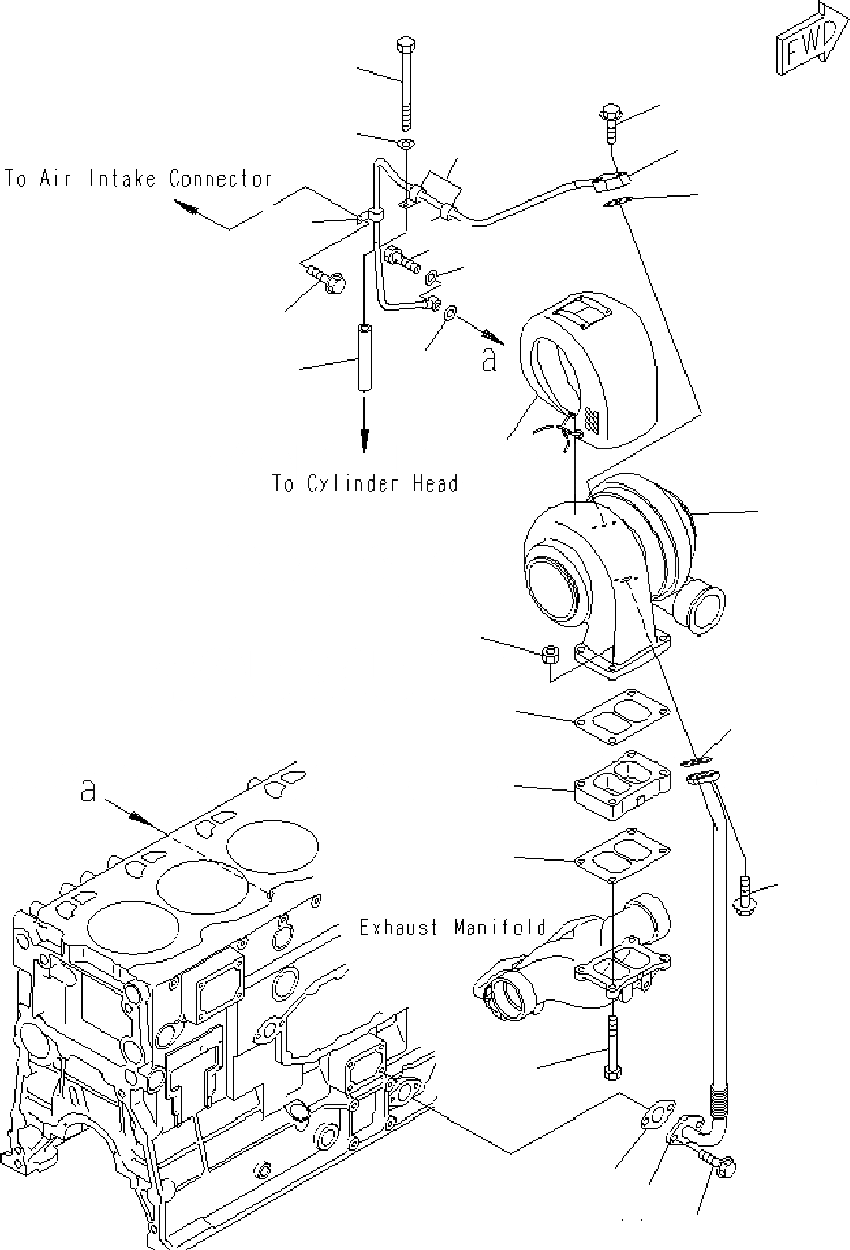 FWD

To Air Intake Connector

a

To Cylinder Head

a

Exhaust Manifold