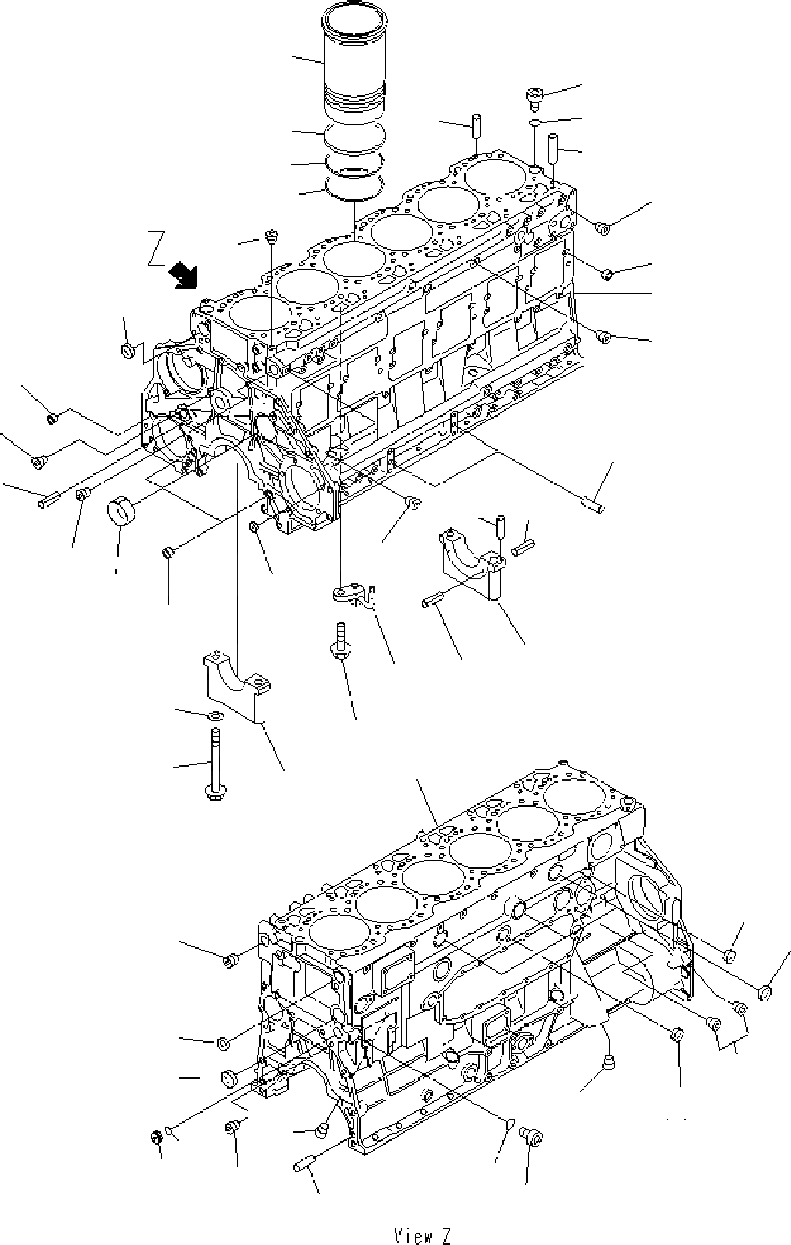 Z

View Z