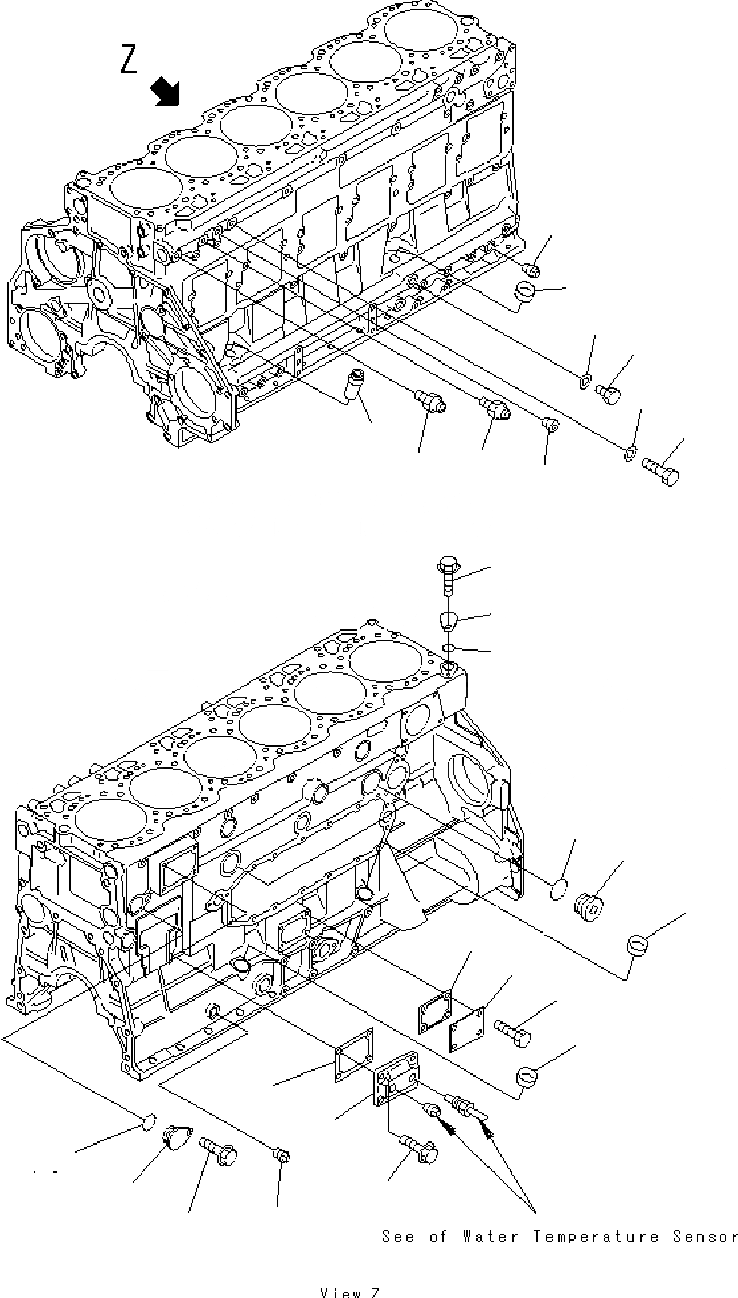 Z

See of Water Temperature Sensor

View Z