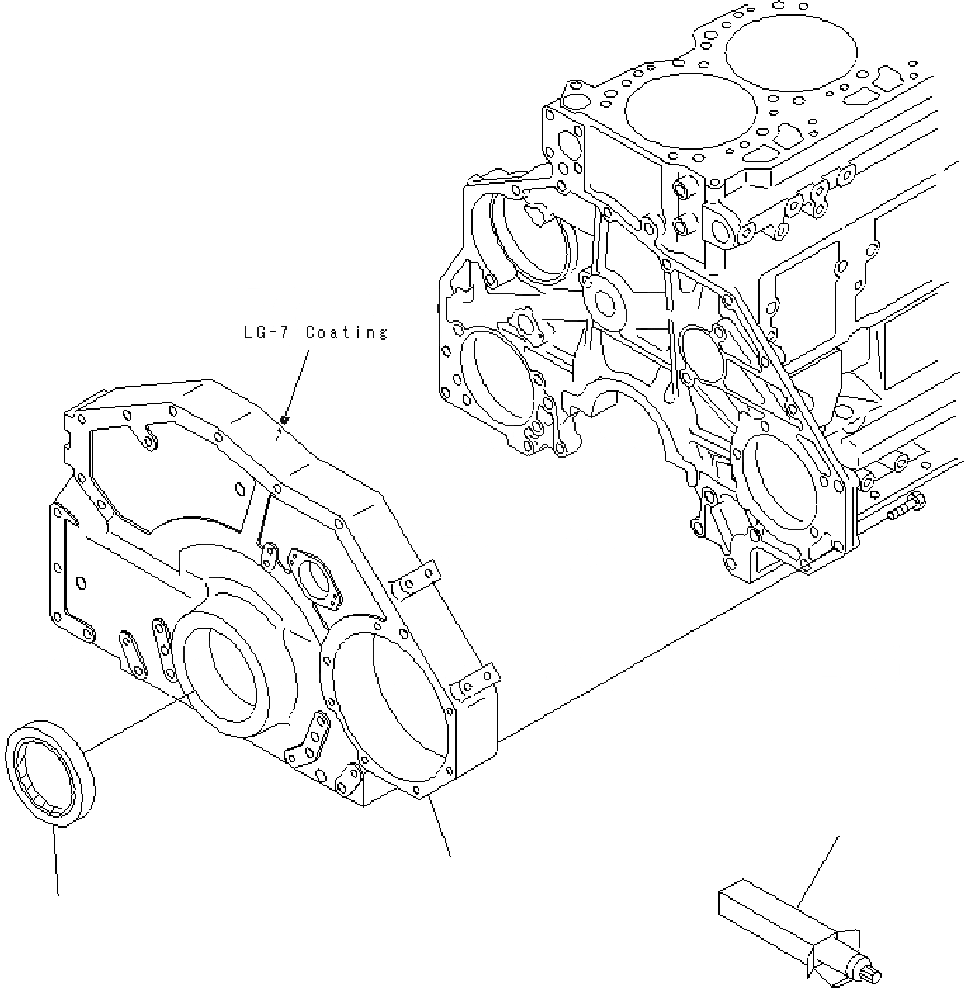 LG-7 Coating