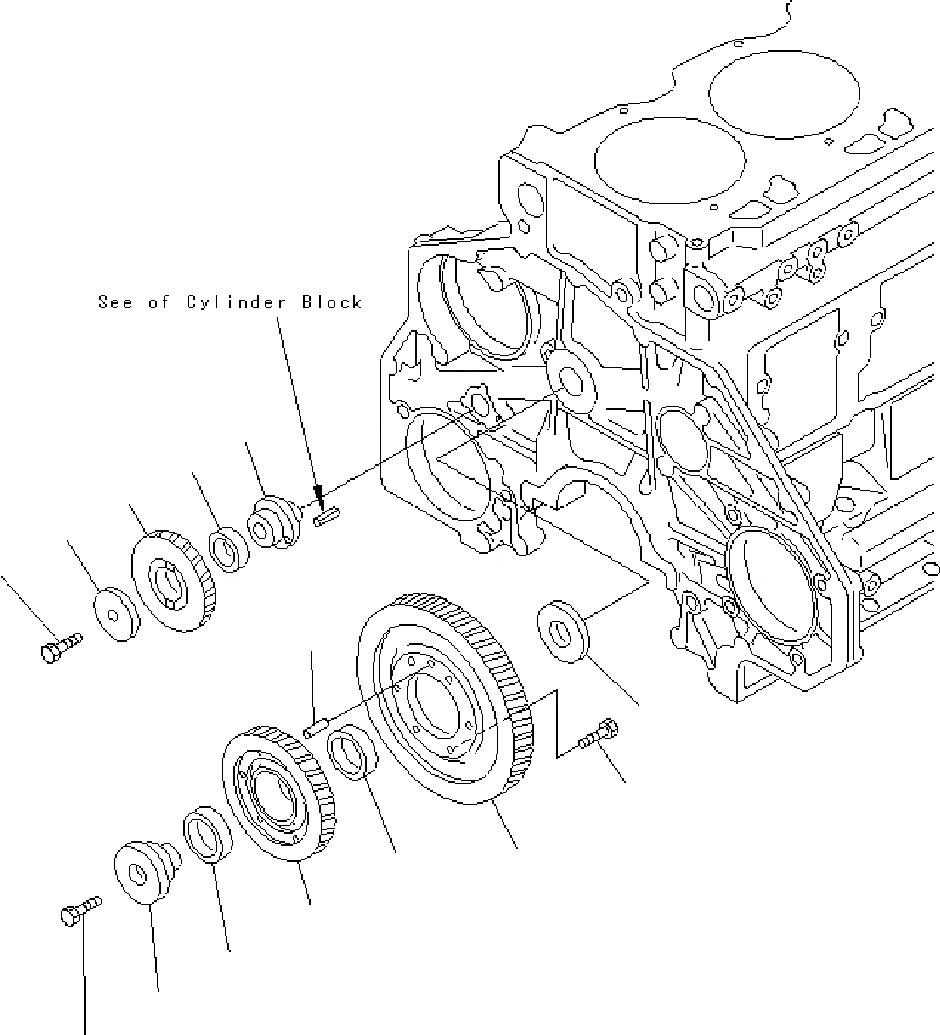 See of Cylinder Block