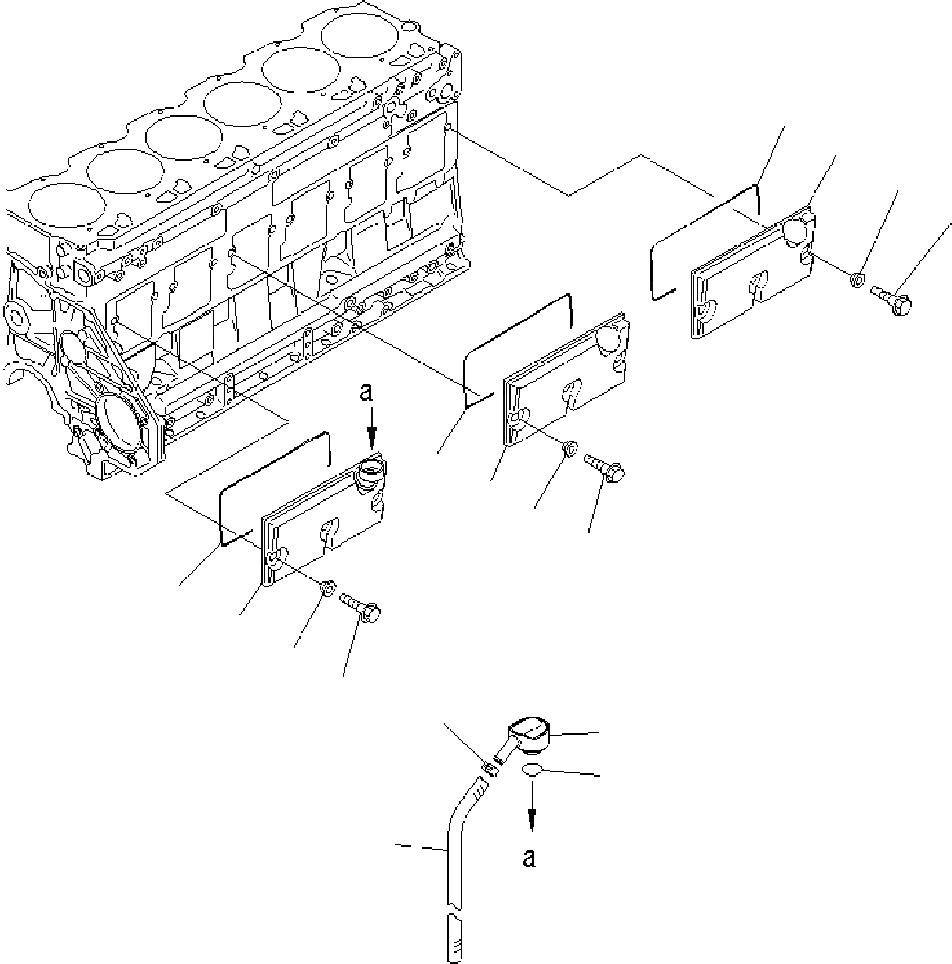 a

a