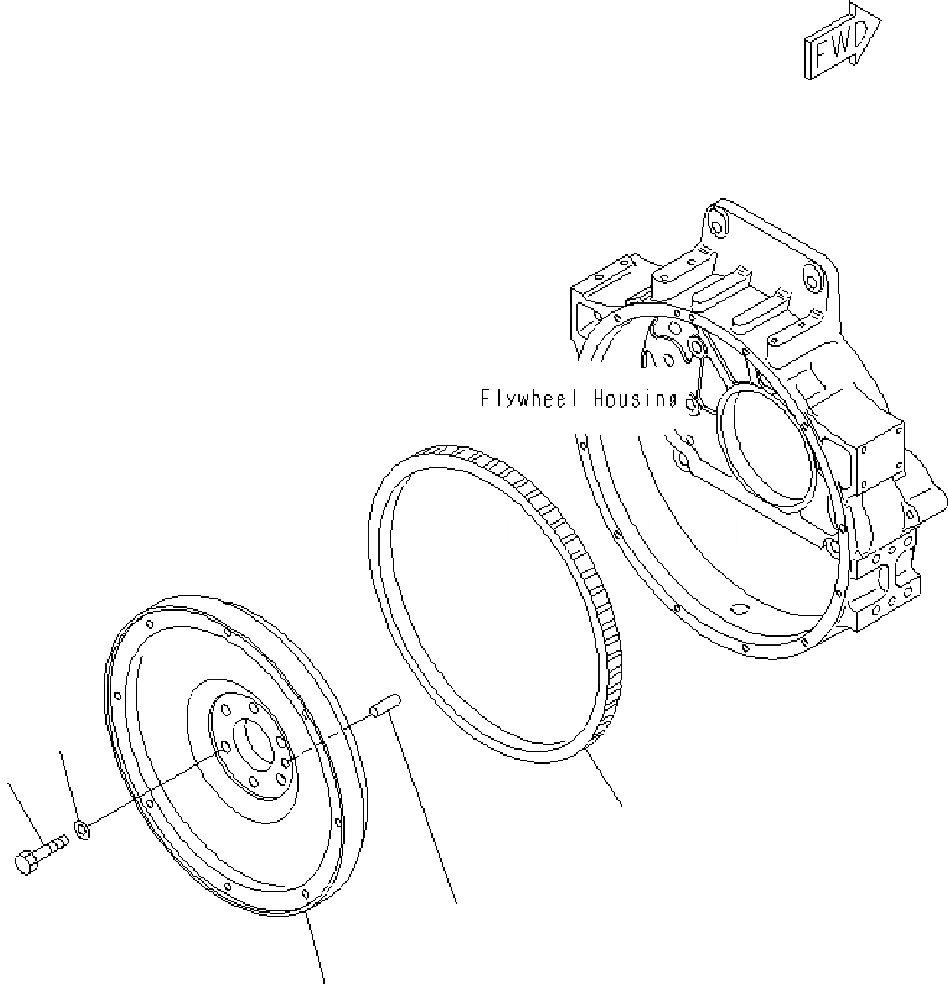 FWD

Flywheel Housing