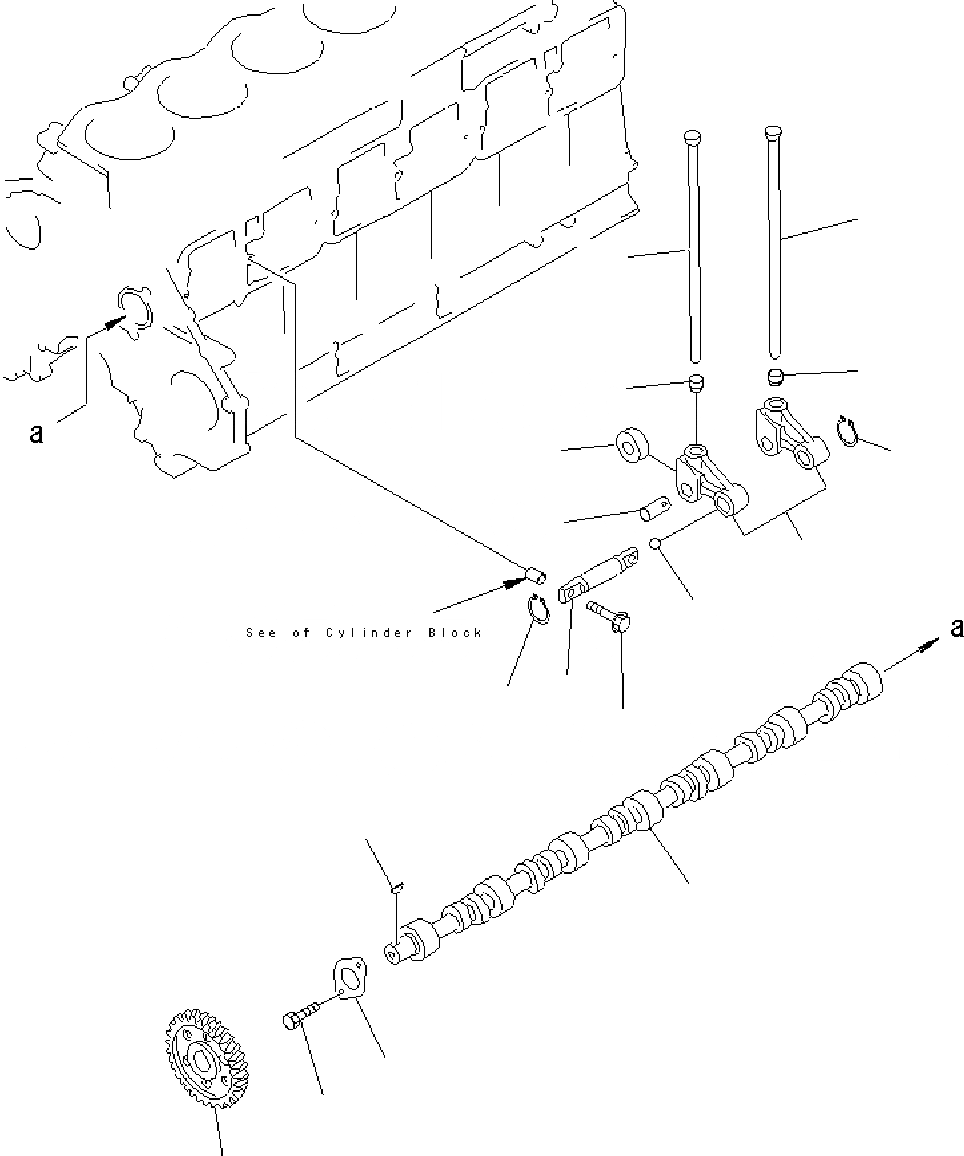 a

See of Cylinder Block

a