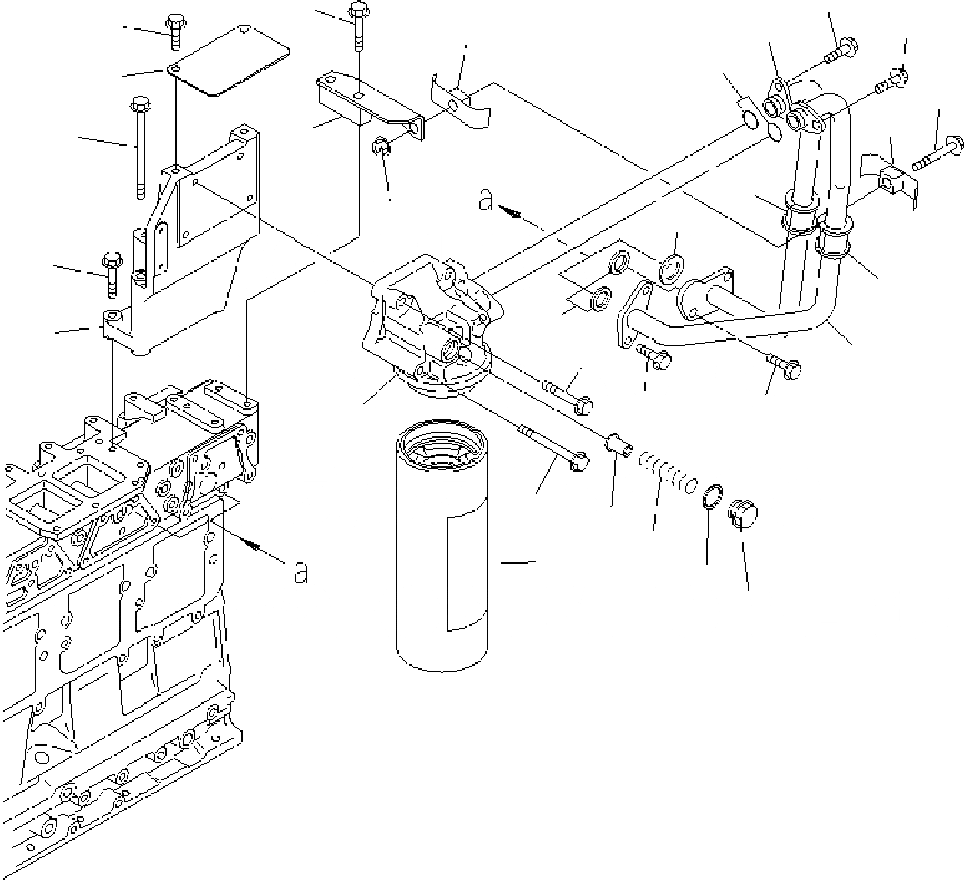 a

a