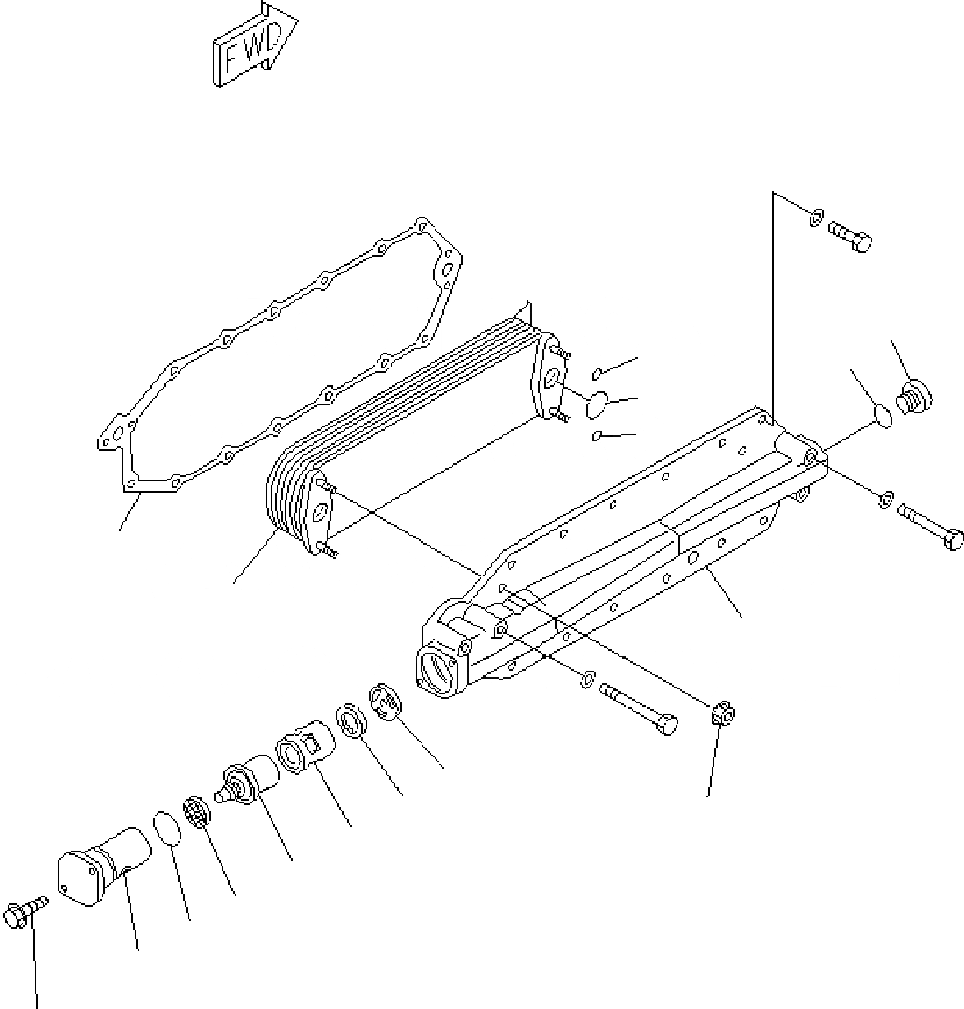 FWD