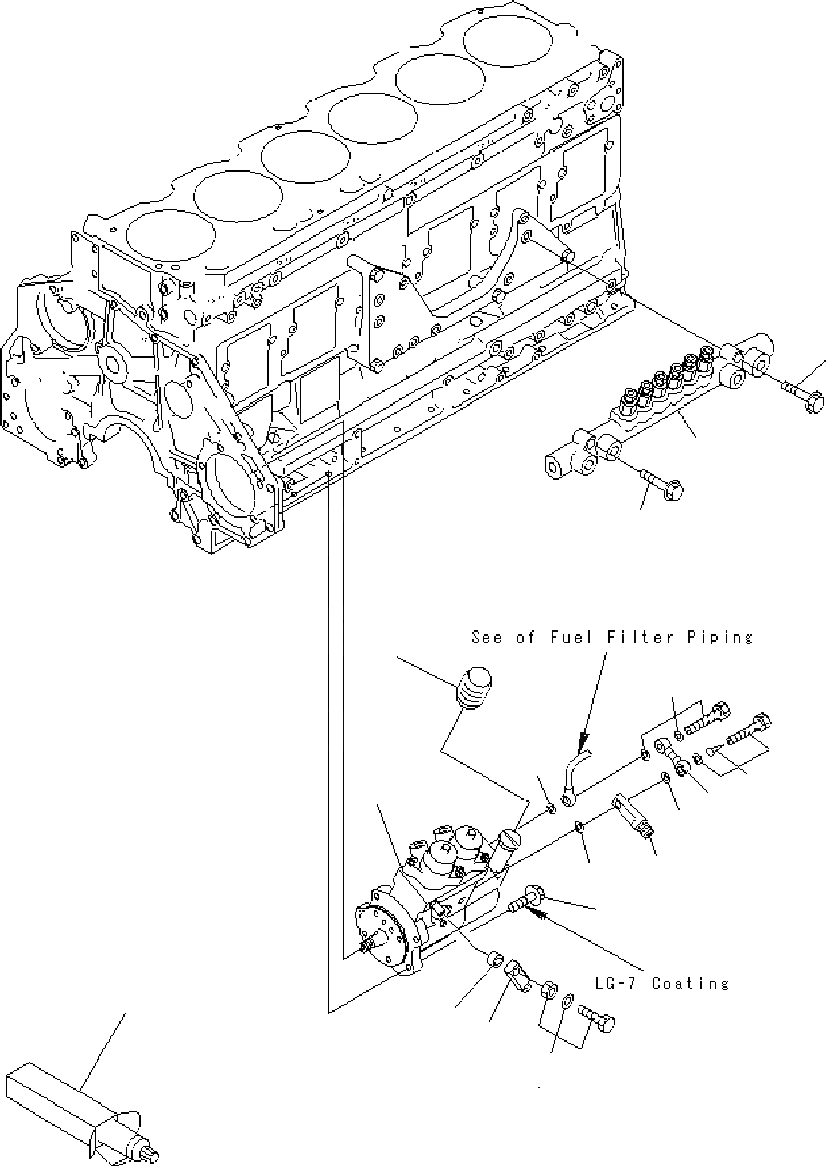 See of Fuel Filter Piping

LG-7 Coating