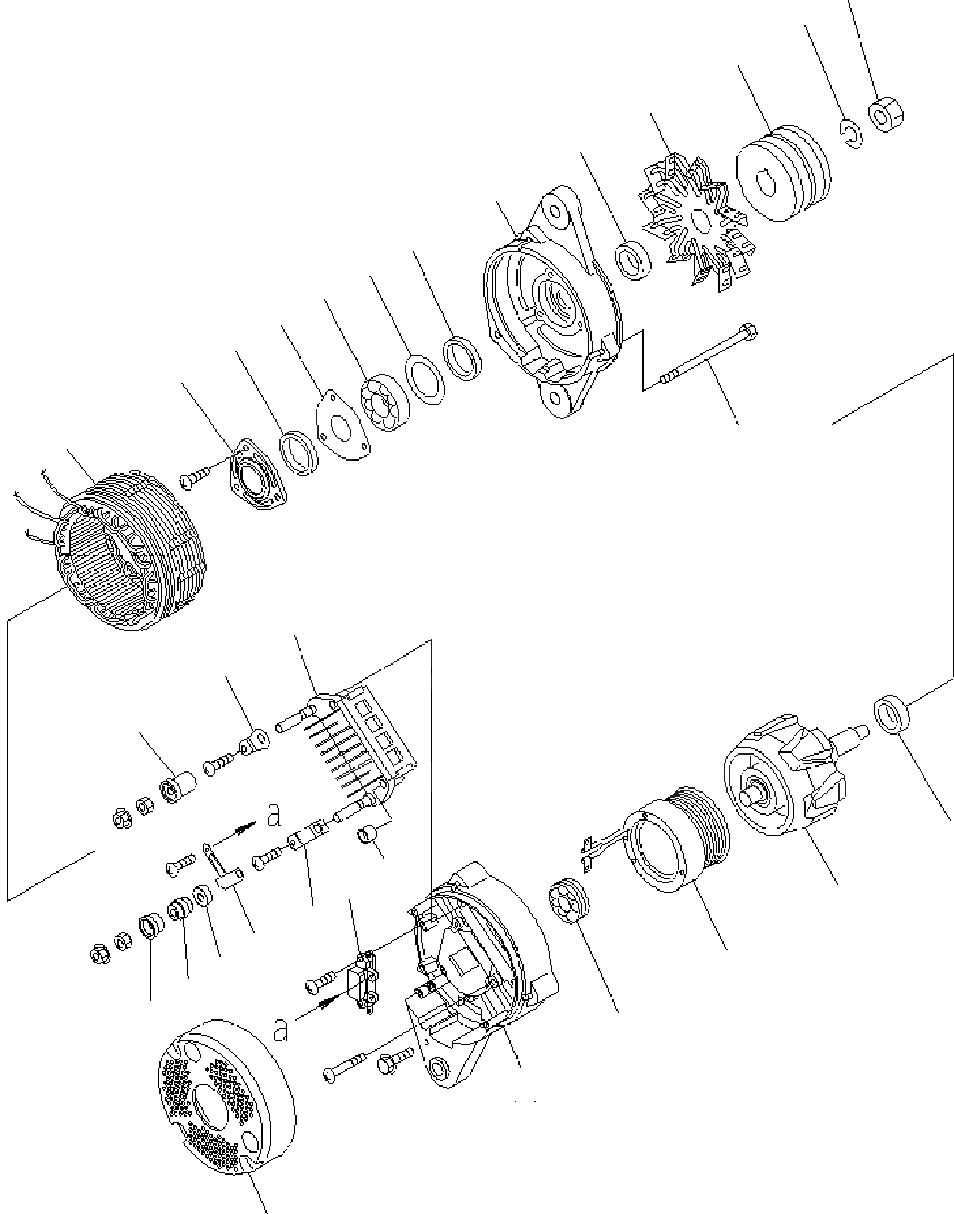 a

a