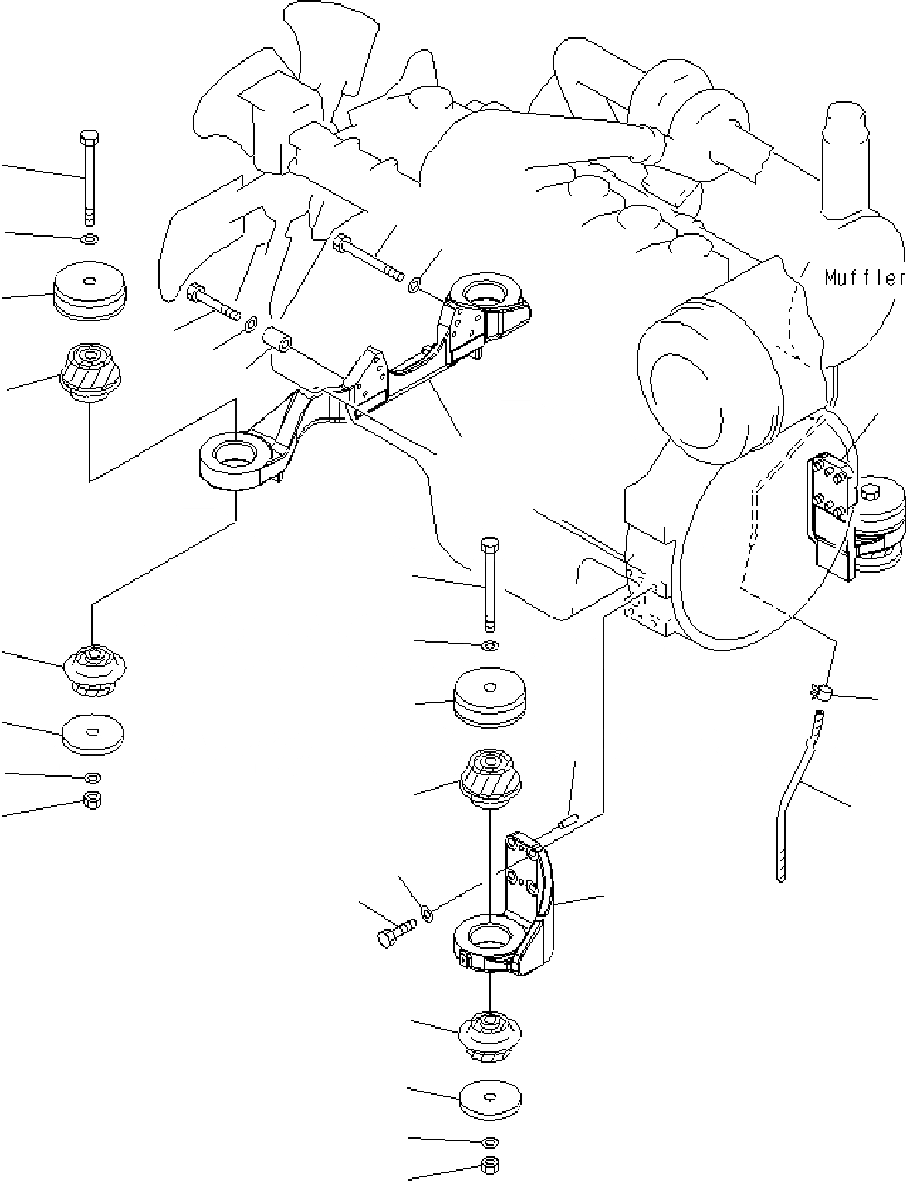 Muffler