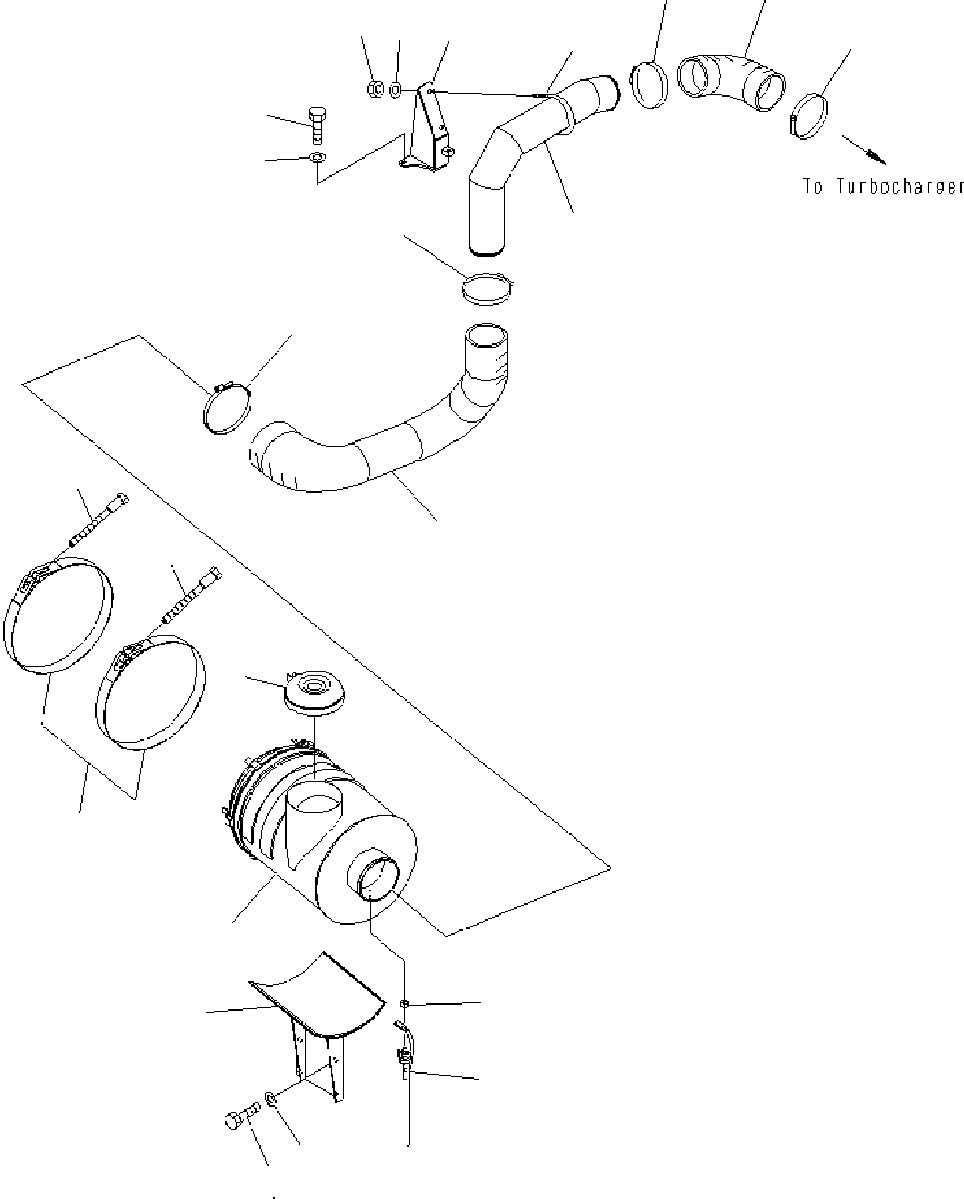 To Turbocharger