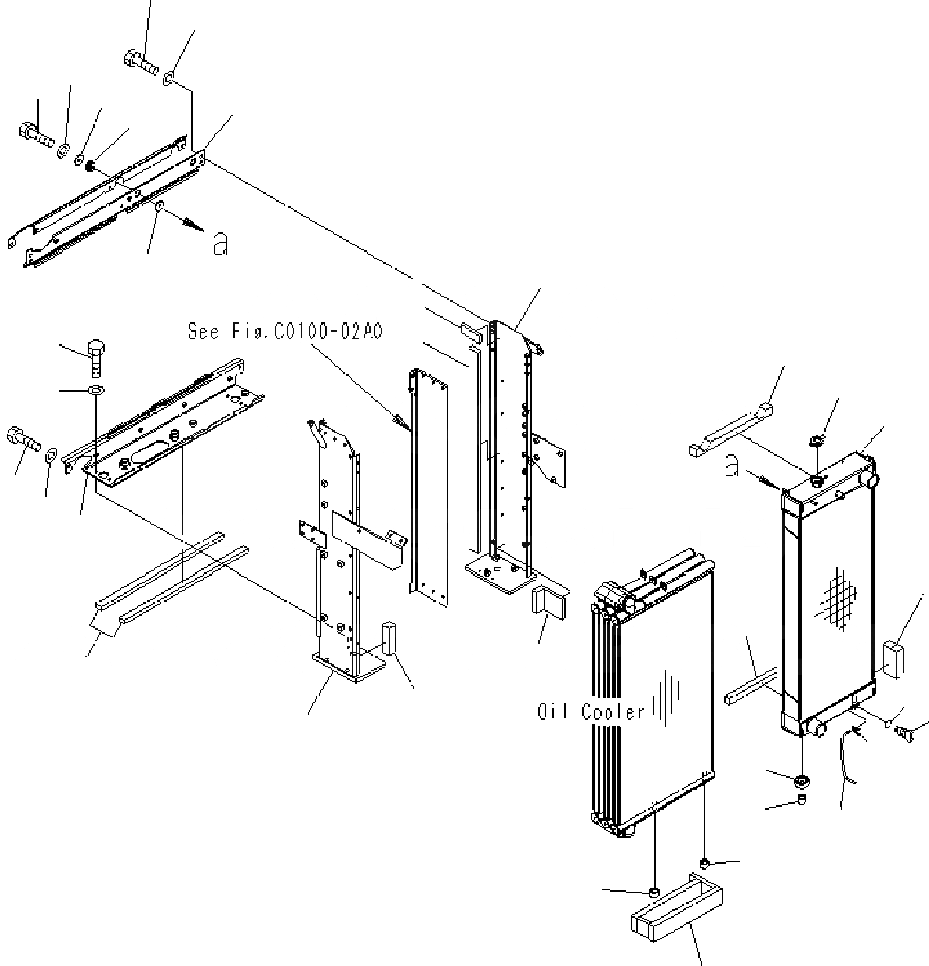 a

See Fig.C0100-02A0

a

Oil Cooler