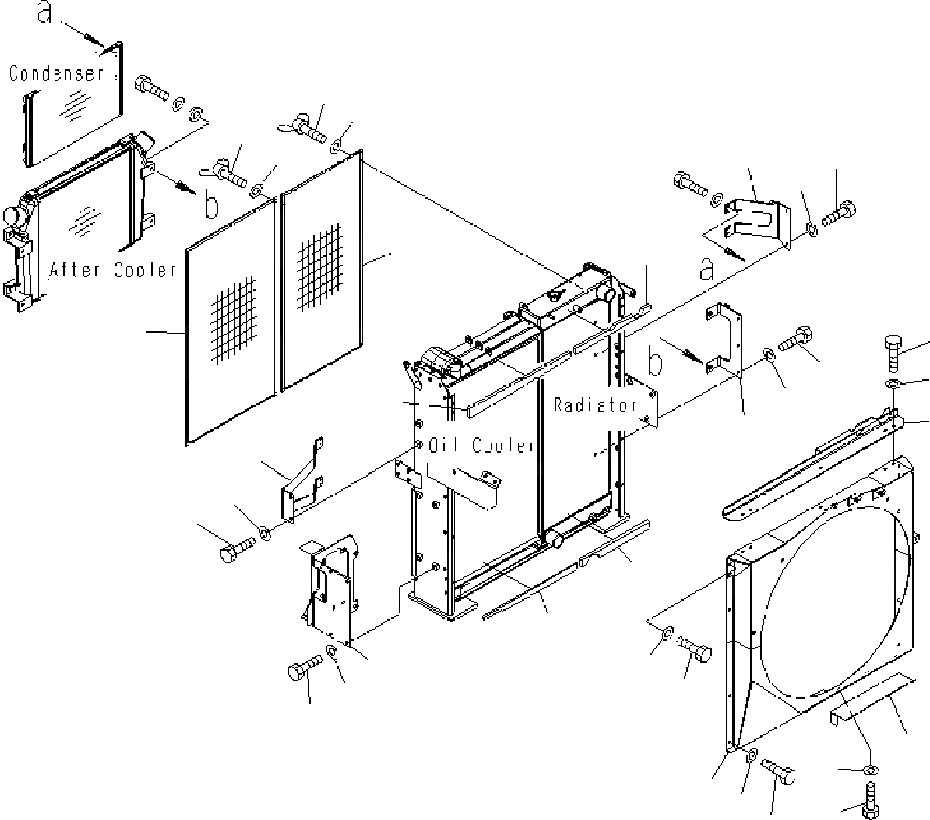 a
Condenser
b
After Cooler
a
b
Radiator
Oil Cooler