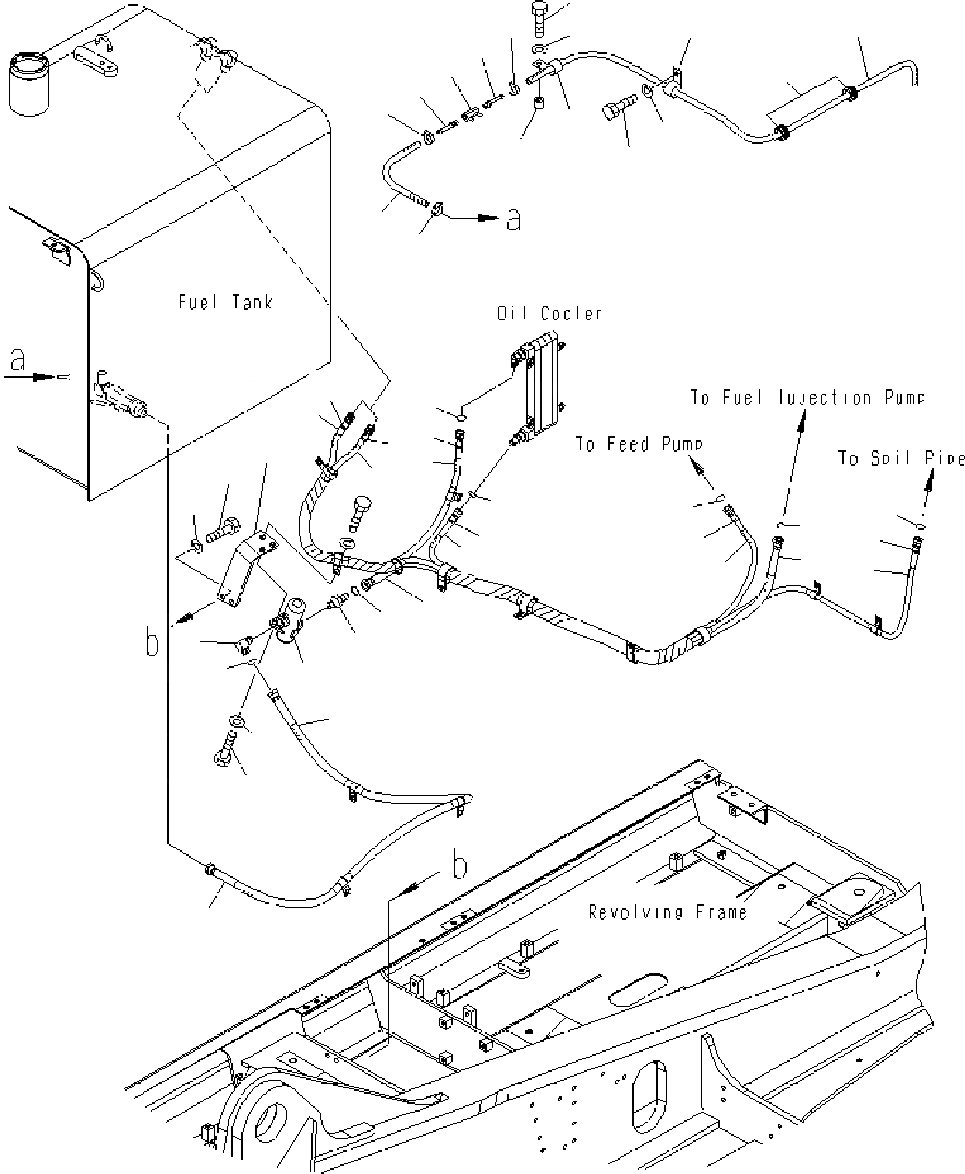 a

Fuel Tank

a

Oil Cooler

To Fuel Injection Pump

To Feed Pump

To Soil Pipe

b

b

Revolving Frame