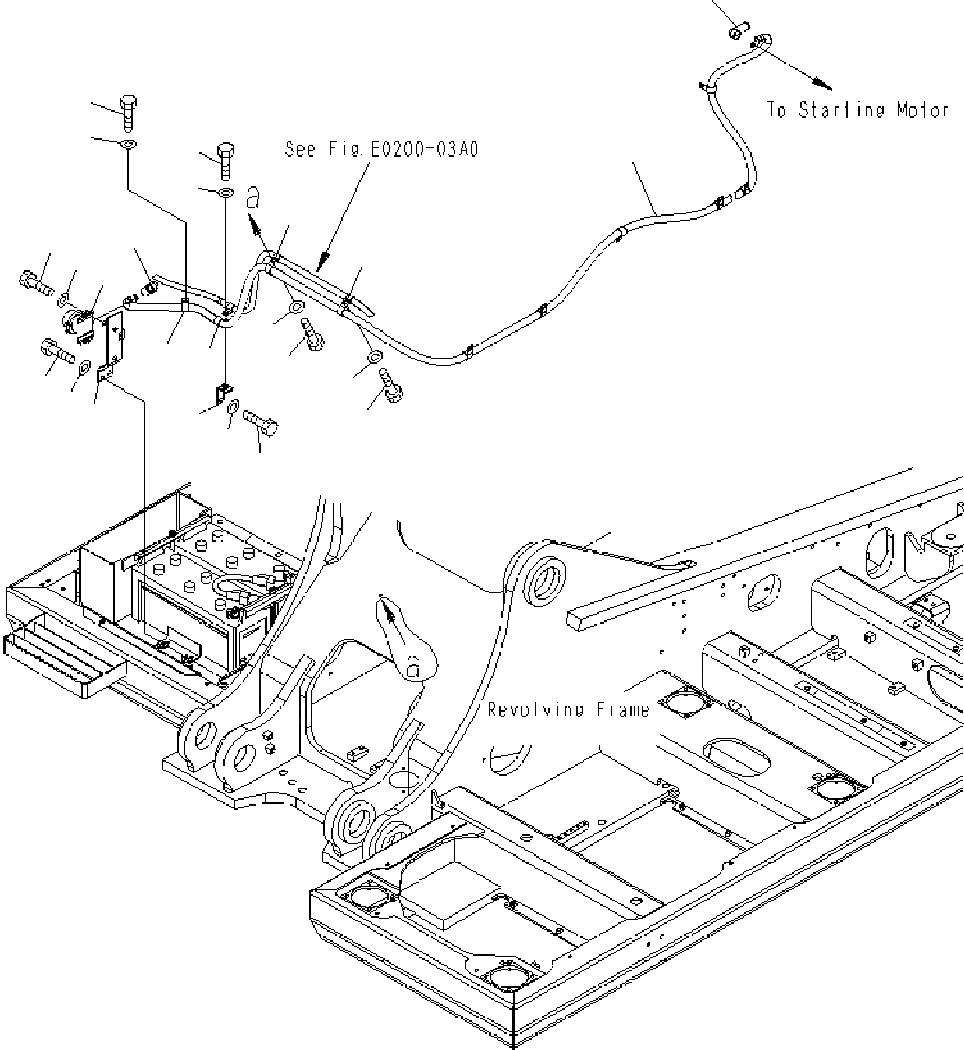 To Starting Motor

See Fig E0200-03A0

Revolving Frame