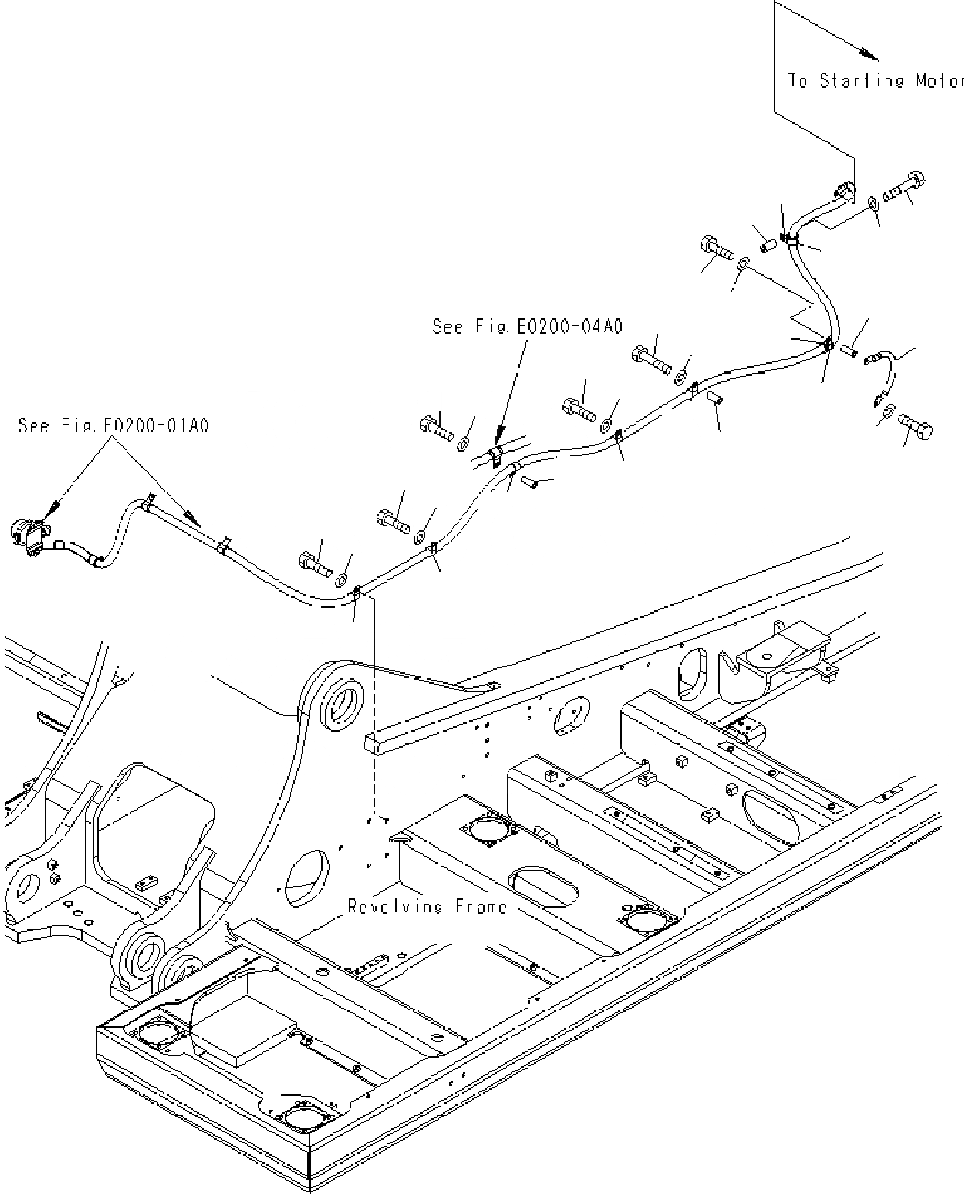 To Starting Motor

See Fig.E0200-04A0

See Fig.E0200-01A0

Revolving Frame