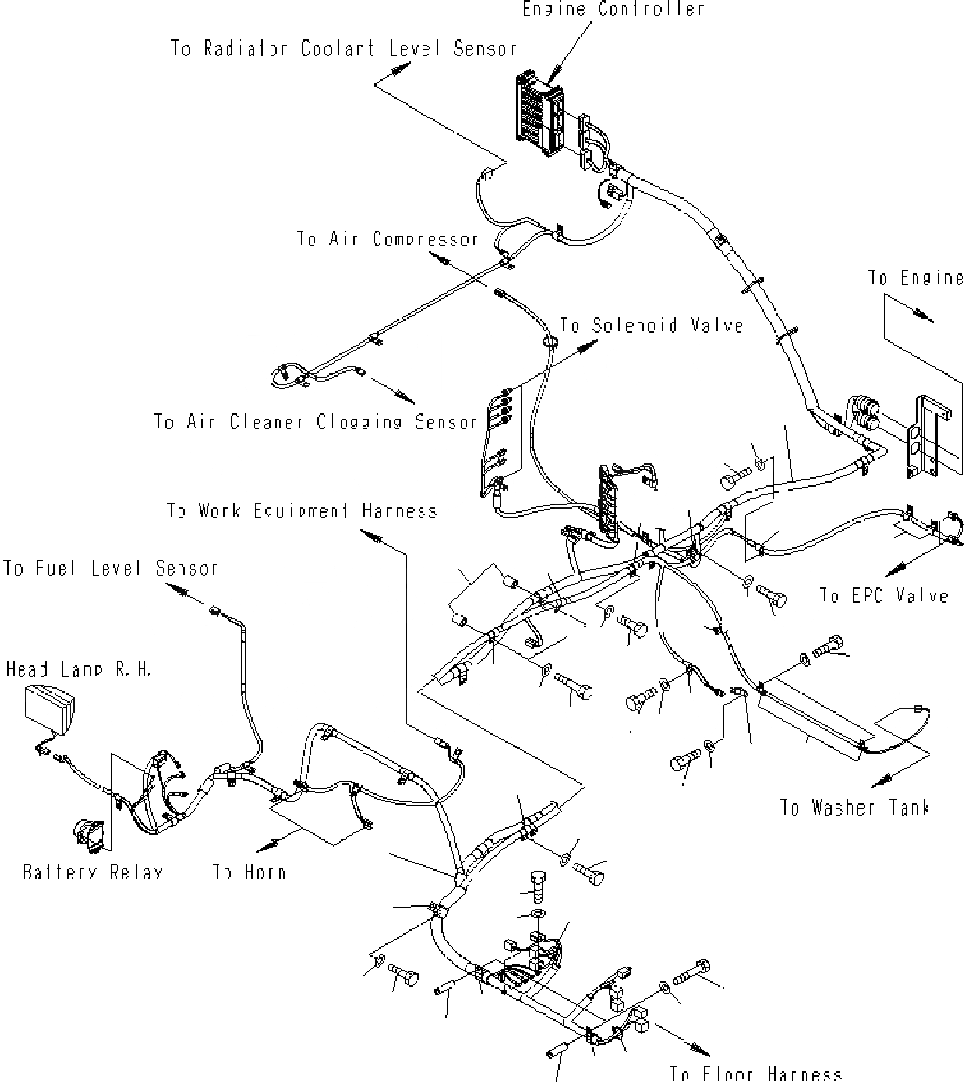 Engine Controller

To Radiator Coolant Level Sensor

To Air Compressor

To Engine

To Solenoid Valve

To Air Cleaner Clogging Sensor

To Work Equipment Harness

To Fuel Level Sensor

To EPC Valve

Head Lamp R.H.

To Washer Tank

Battery Relay

To Horn

To Floor Harness