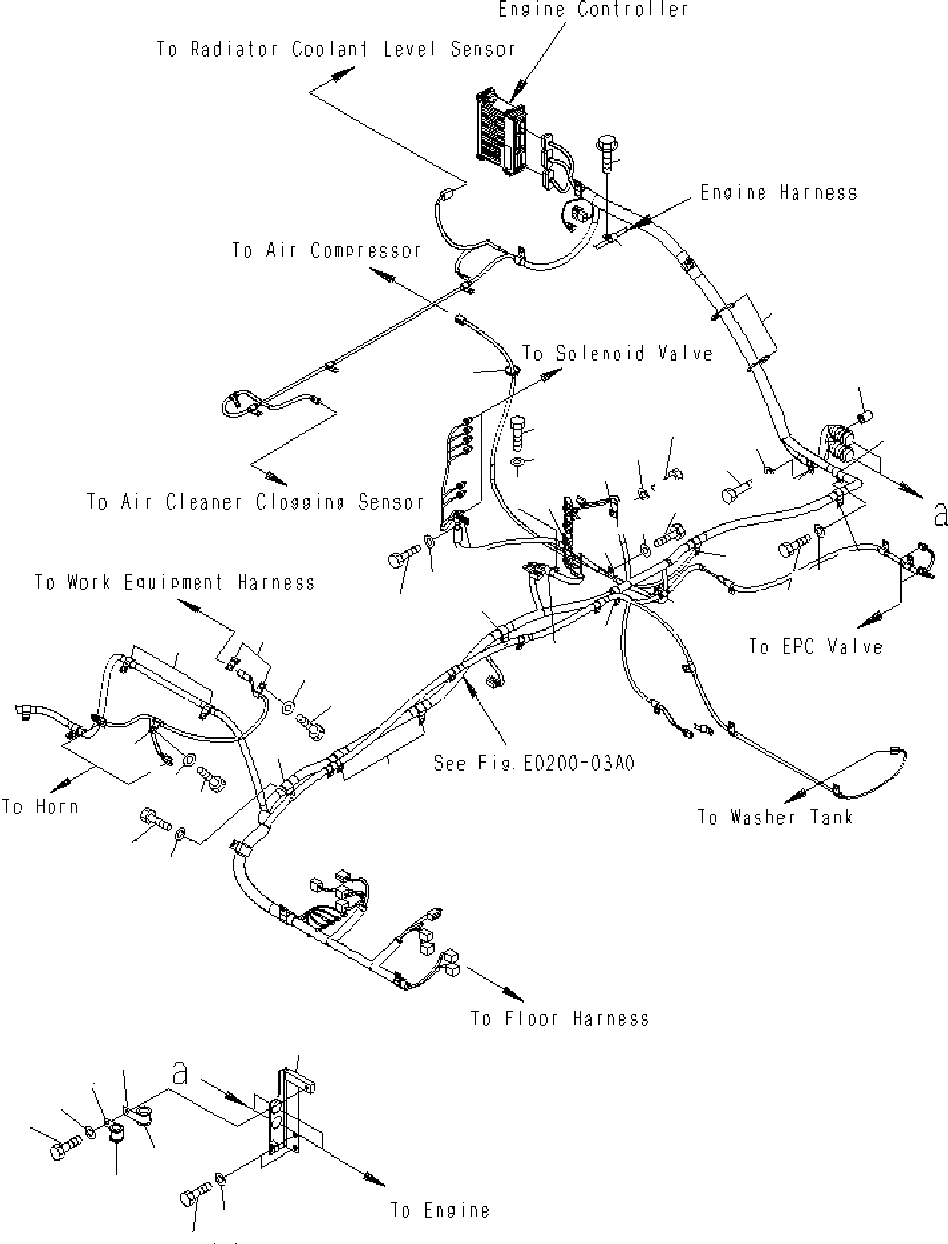 Engine Controller

To Radiator Coolant Level Sensor

Engine Harness

To Air Compressor

To Solenoid Valve

To Air Cleaner Clogging Sensor

a

To Work Equipment Harness

To EPC Valve

See Fig.E0200-03A0

To Horn

To Washer Tank

To Floor Harness

a

To Engine