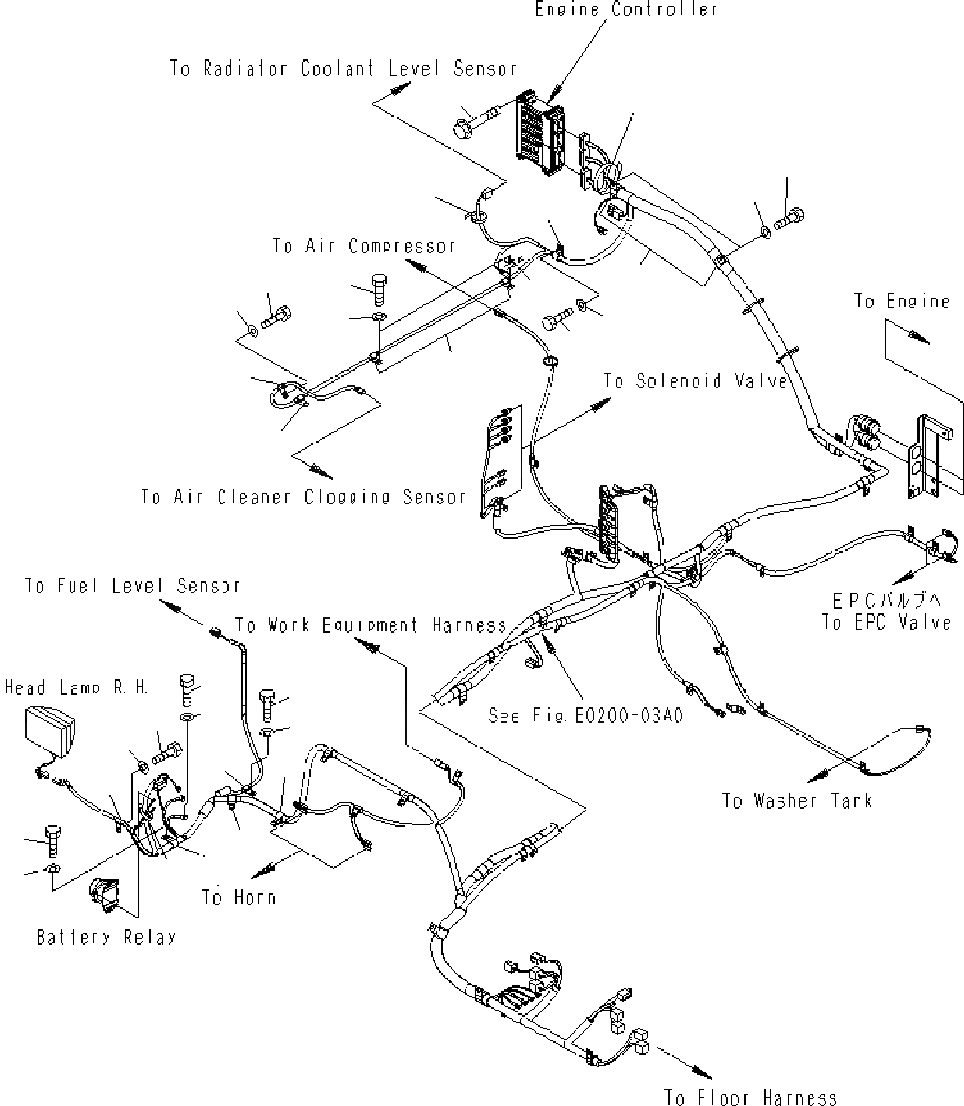 Engine Controller

To Radiator Coolant Level Sensor

To Air Compressor

To Engine

To Solenoid Valve

To Air Cleaner Clogging Sensor

To Fuel Level Sensor

To Work Equipment Harness

EPCバルブへ
To EPC Valve

Head Lamp R.H.

See Fig.E0200-03A0

To Washer Tank

To Horn

Battery Relay

To Floor Harness