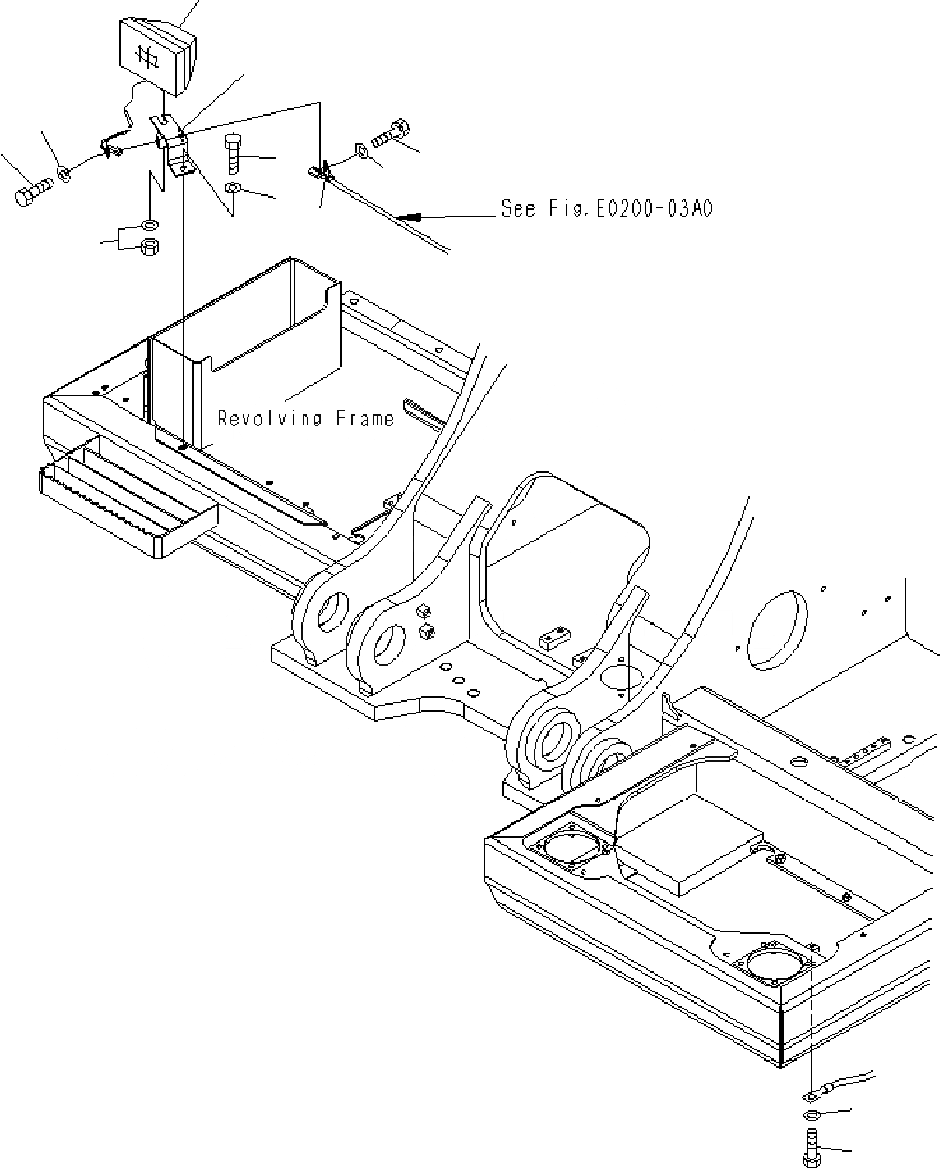 See Fig.E0200-03A0

Revolving Frame