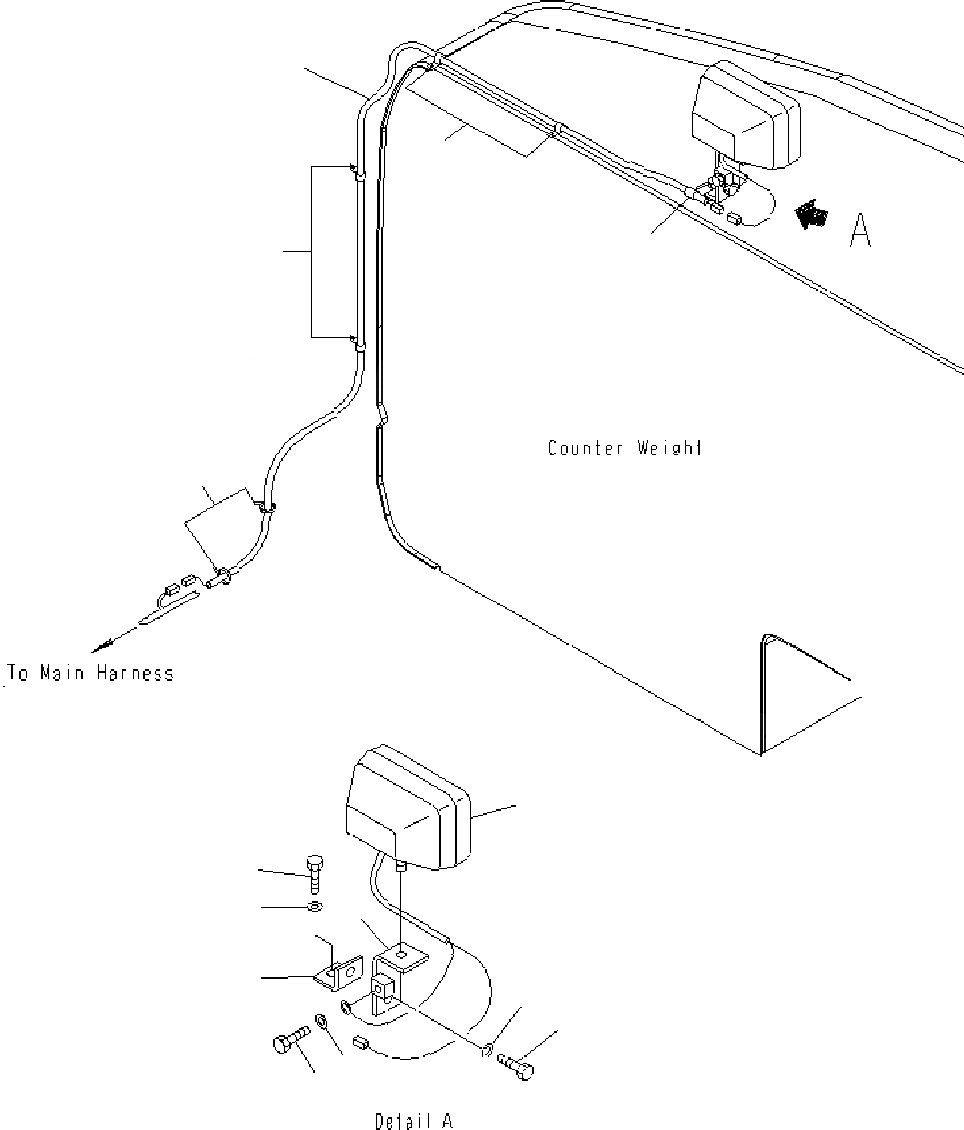 A

Counter Weight

To Main Harness

Detail A