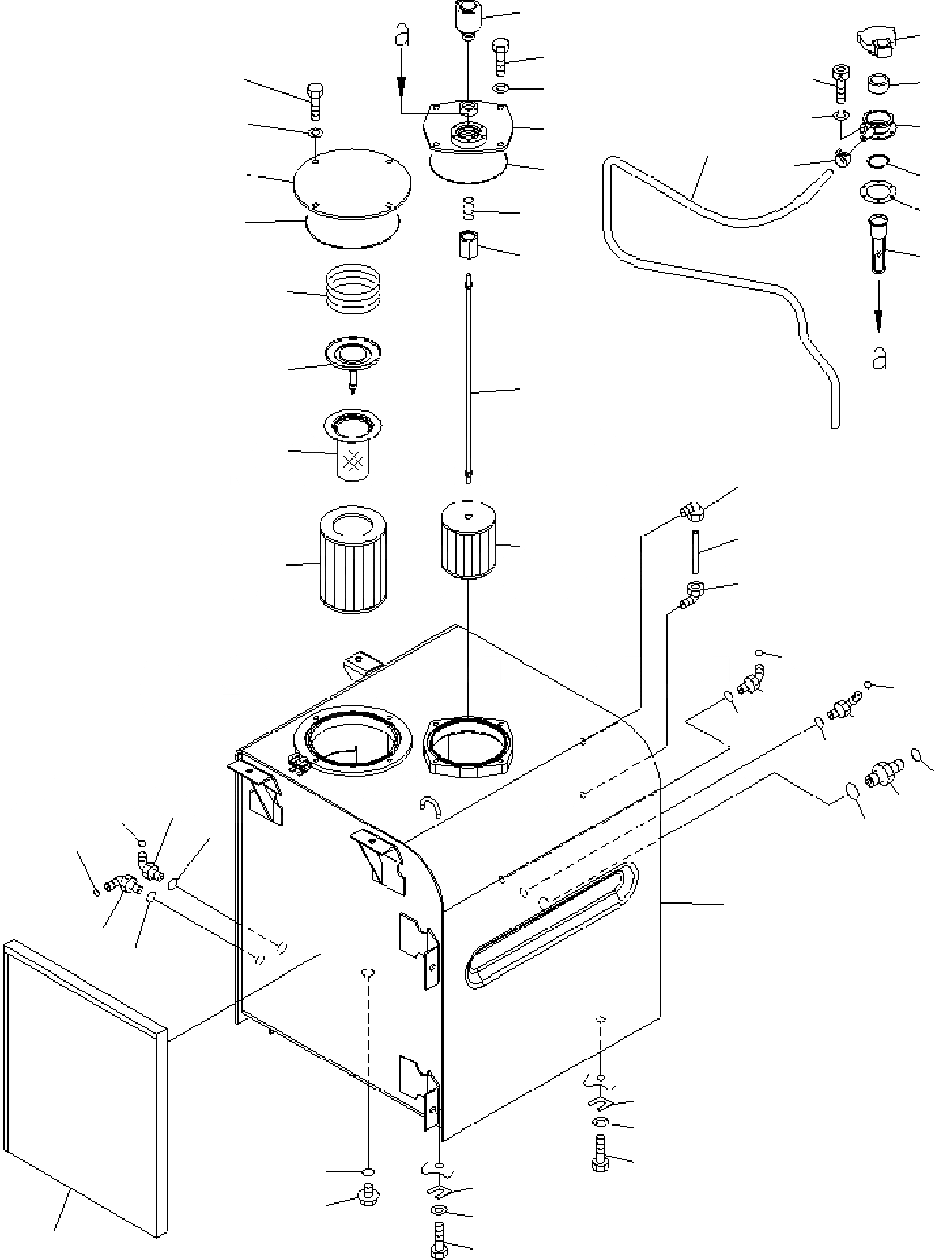 a

a