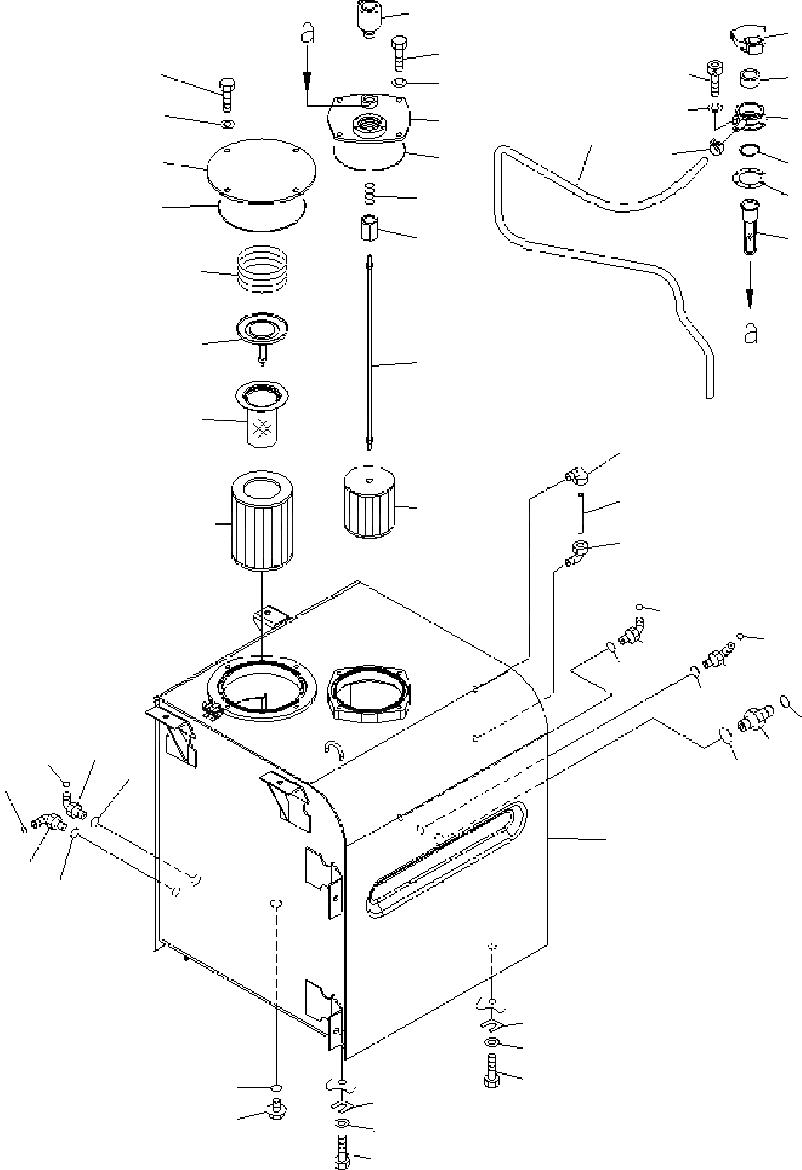 a

a