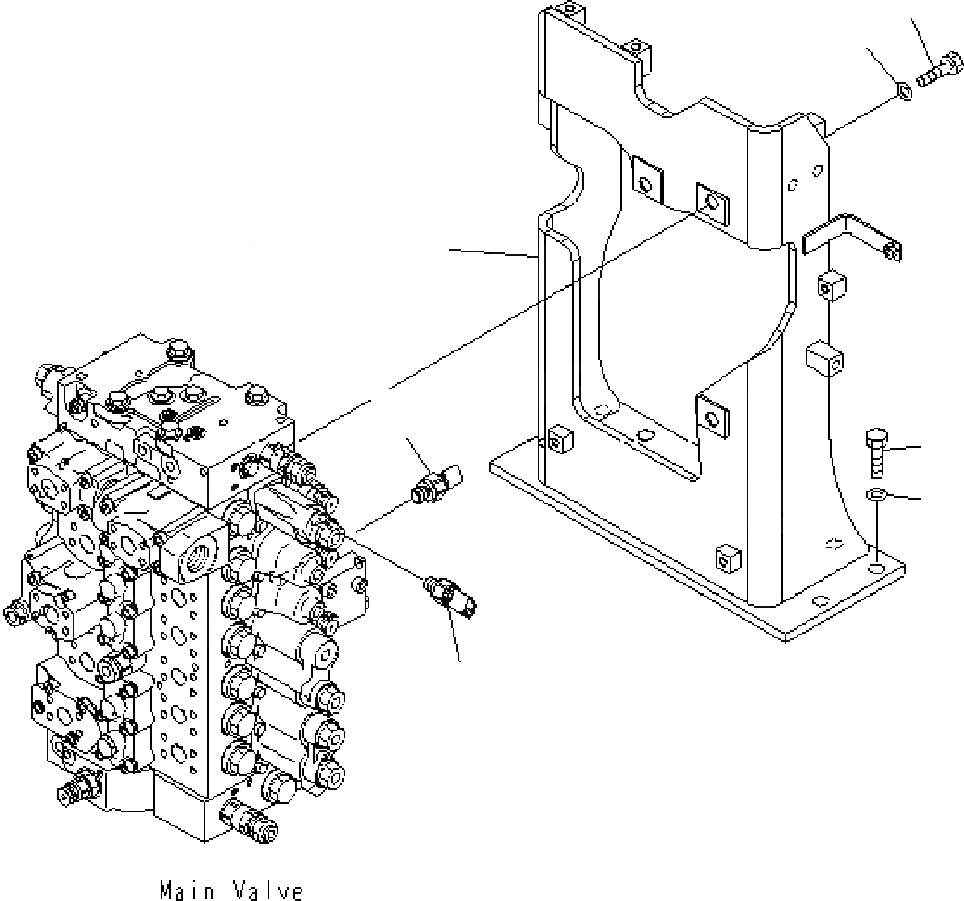 Main Valve