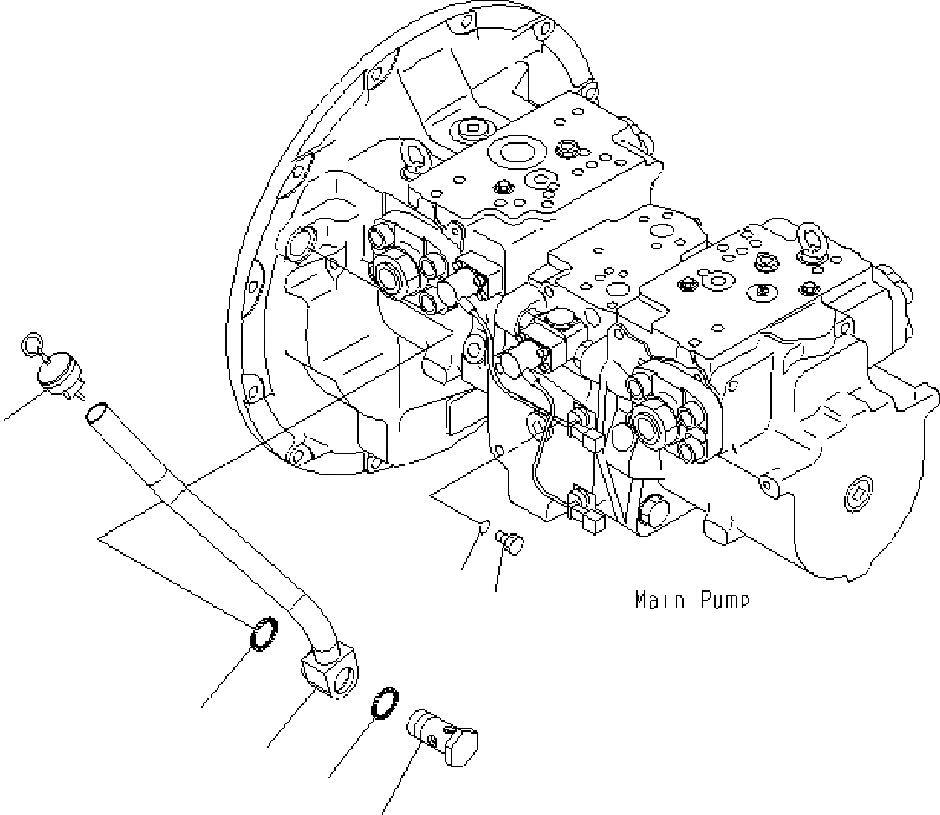 Main Pump