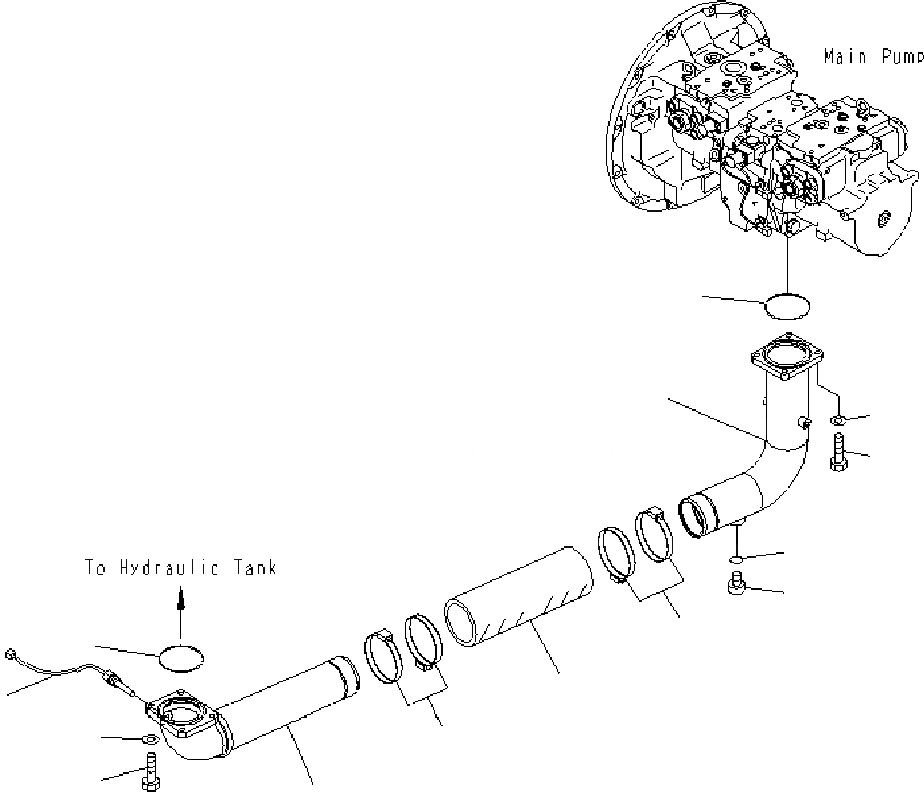 Main Pump

To Hydraulic Tank