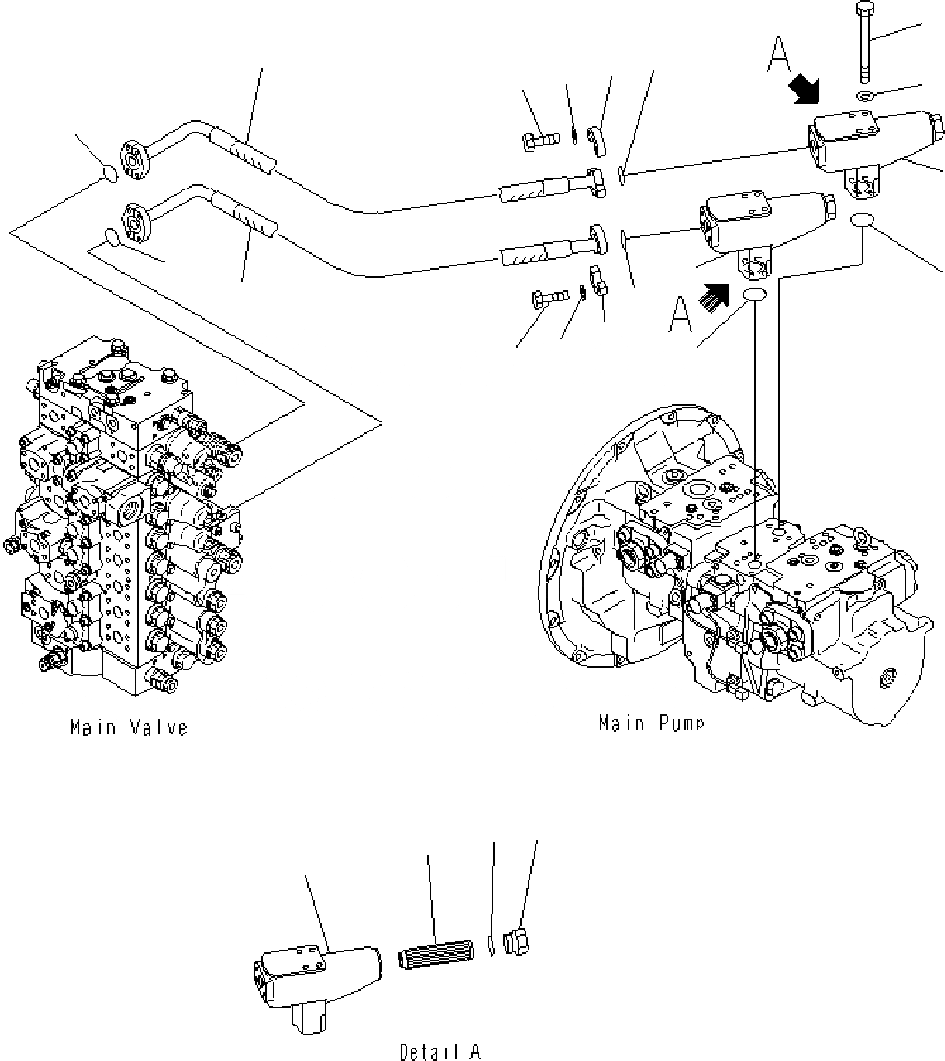 A

A

Main Valve

Main Pump

Detail A