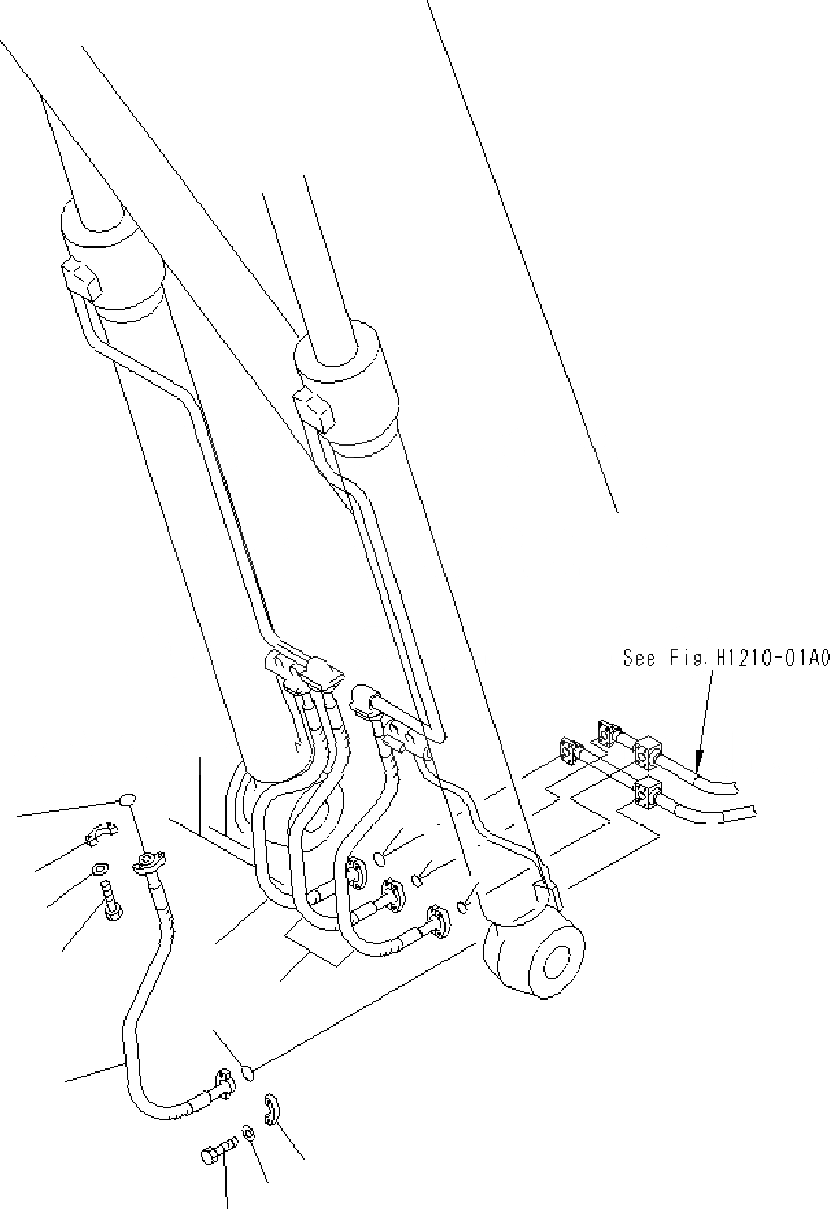 See Fig. H1210-01A0