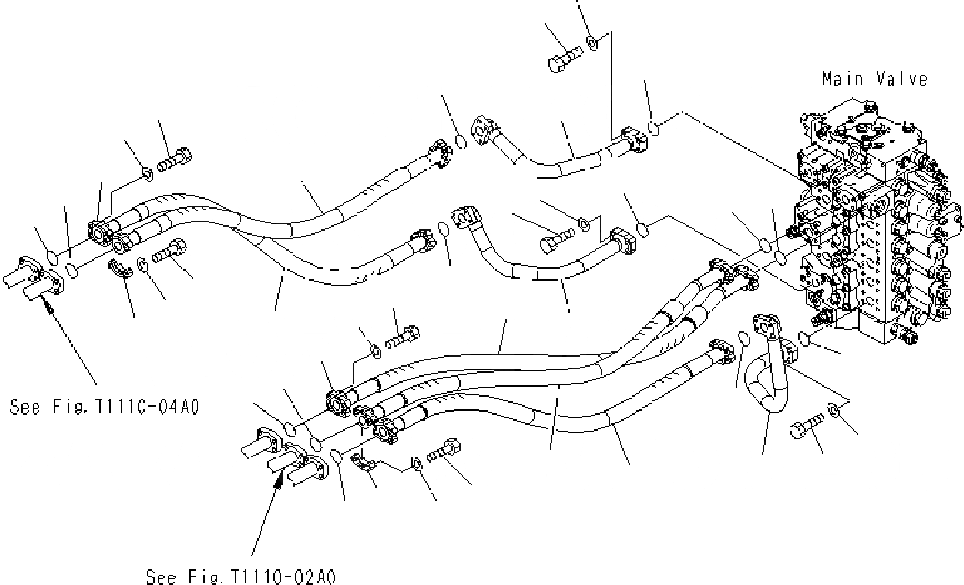 Main Valve

See Fig.T111C-04A0

See Fig.T1110-02A0