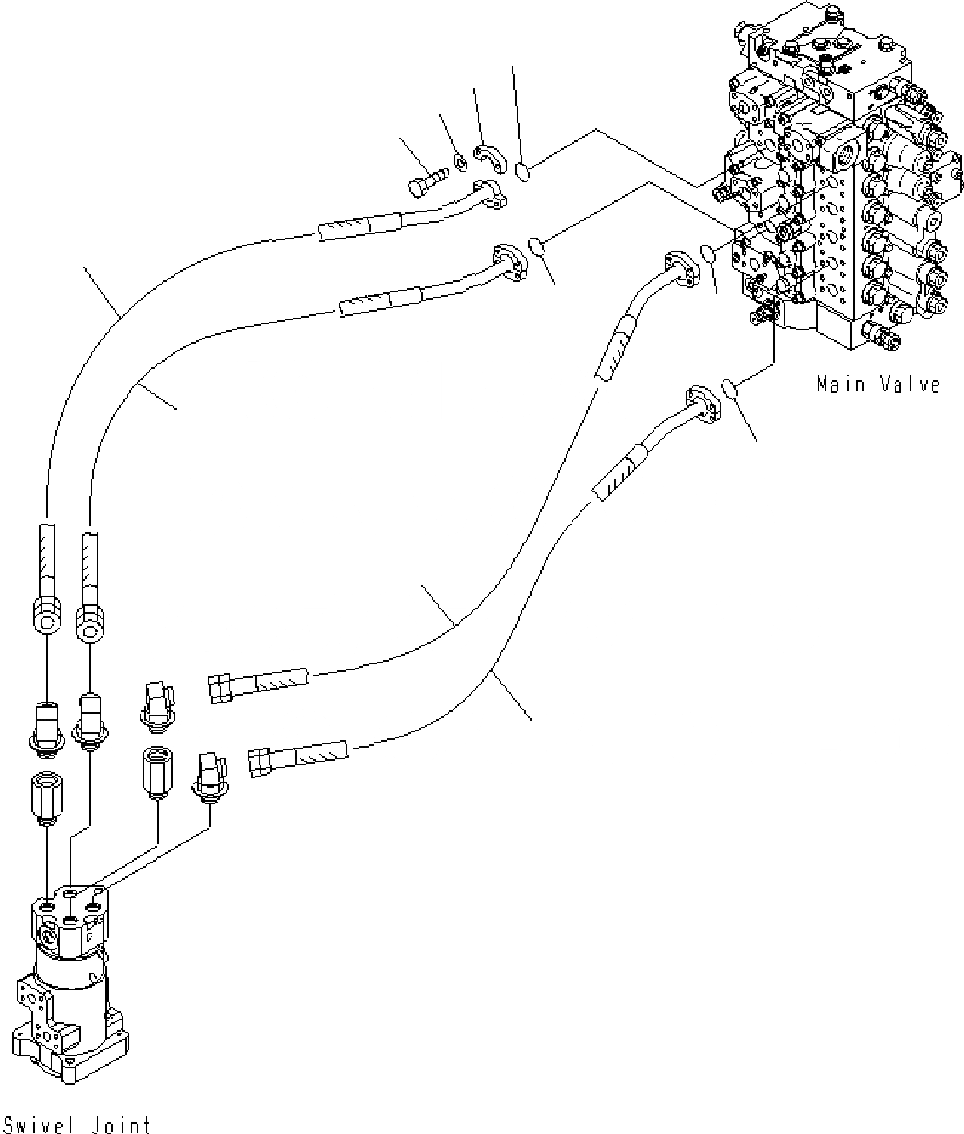 Main Valve

Swivel Joint