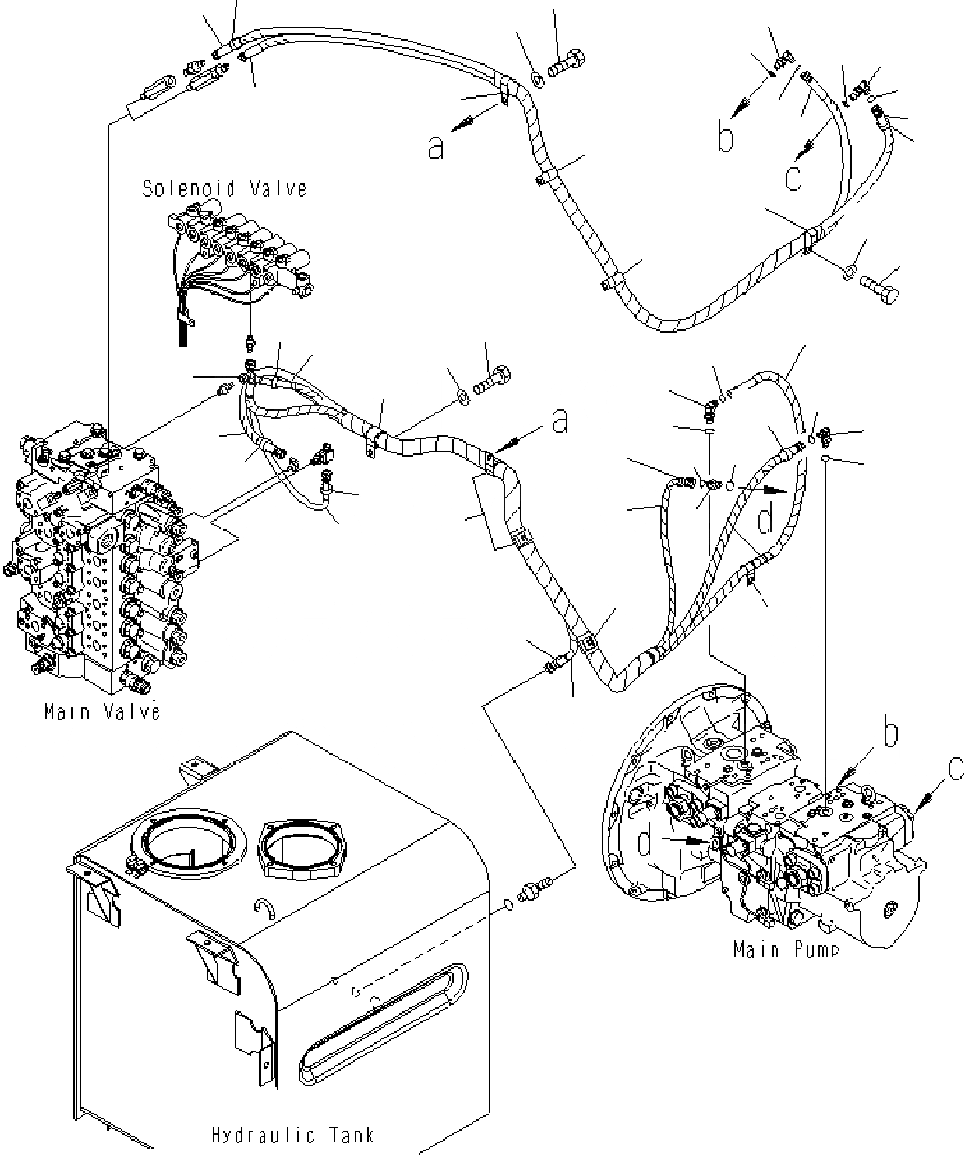 a

b

c

Solenoid Valve

a

d

Main Valve

b

c

d

Main Pump

Hydraulic Tank