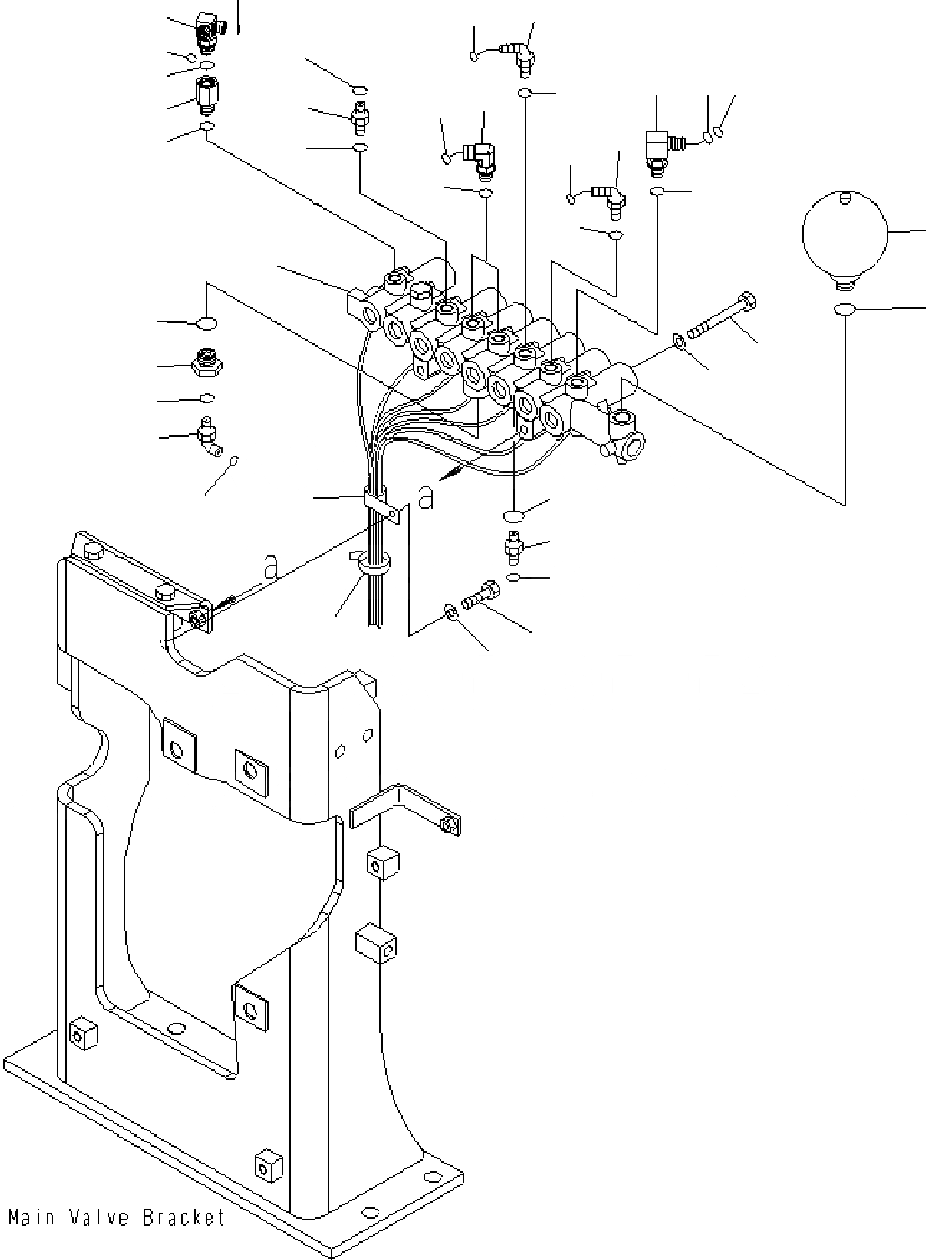 a

a

Main Valve Bracket