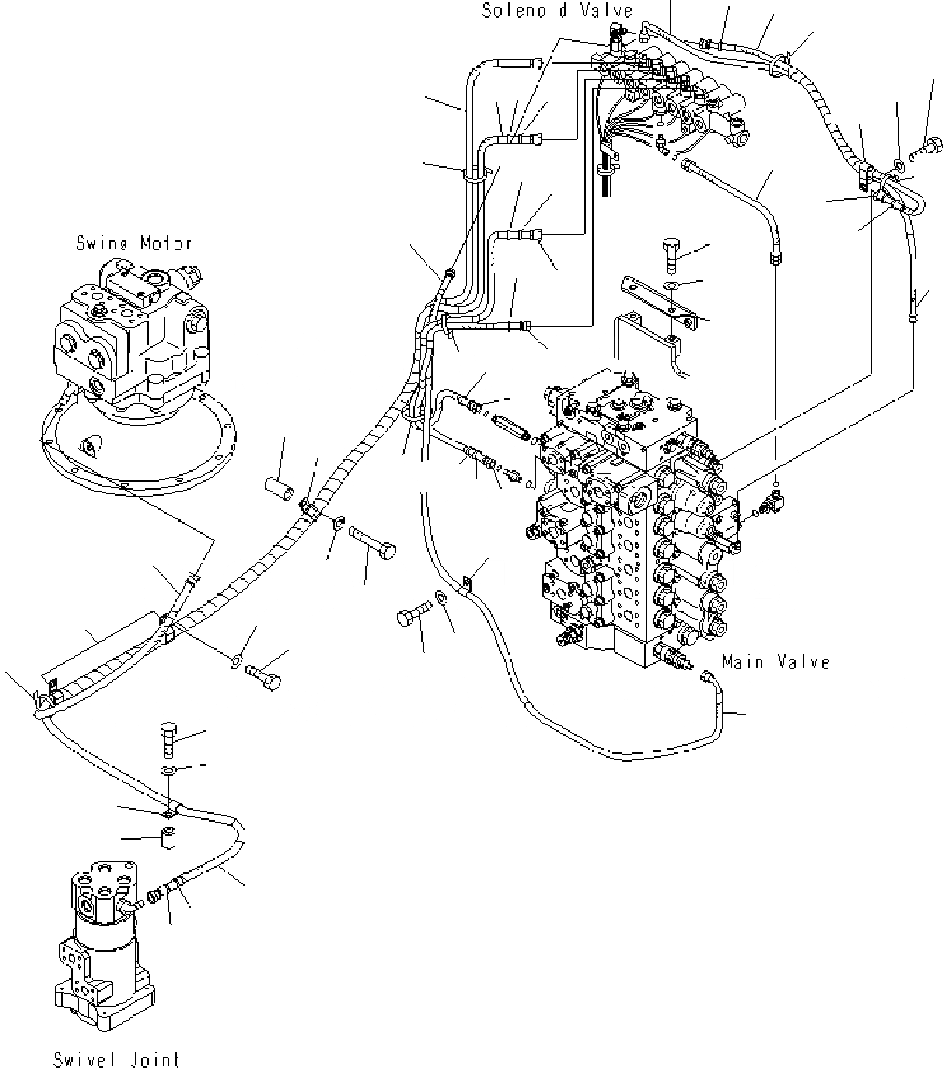 Soleno d Valve

Swing Motor

Main Valve

Swivel Joint