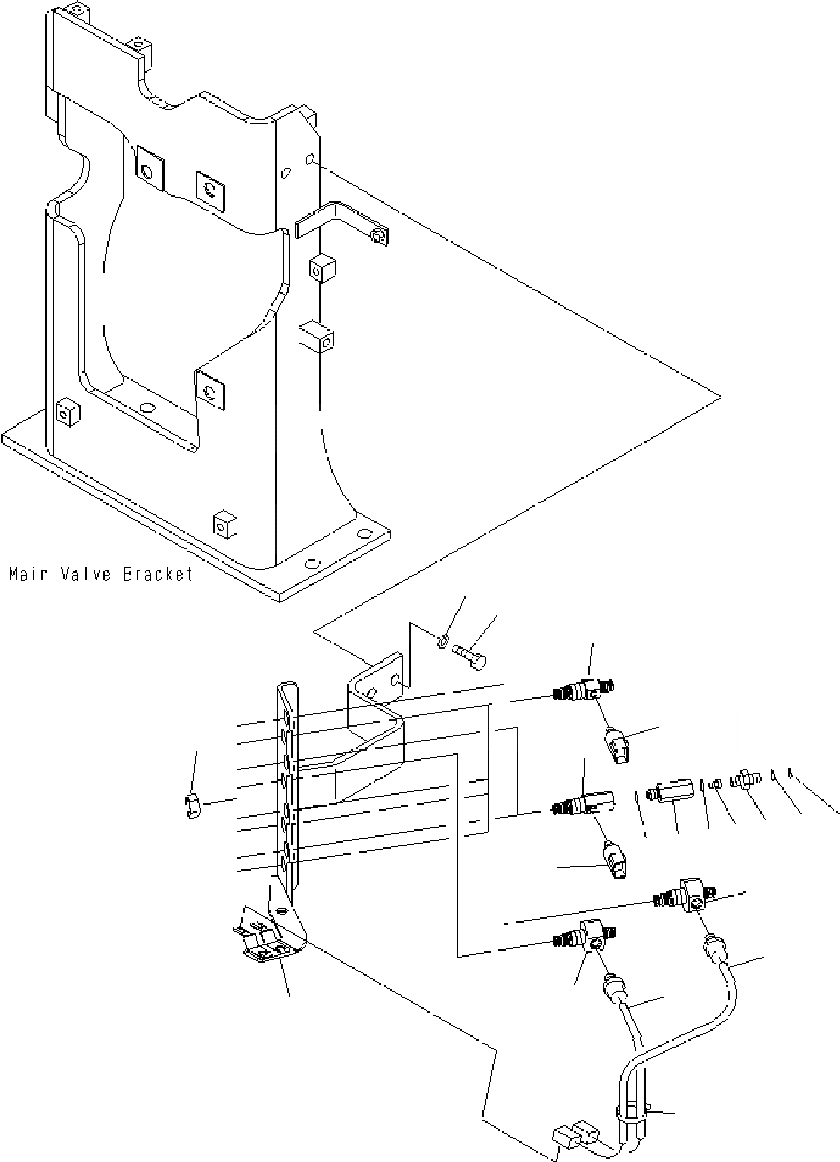 Mair Valve Bracket