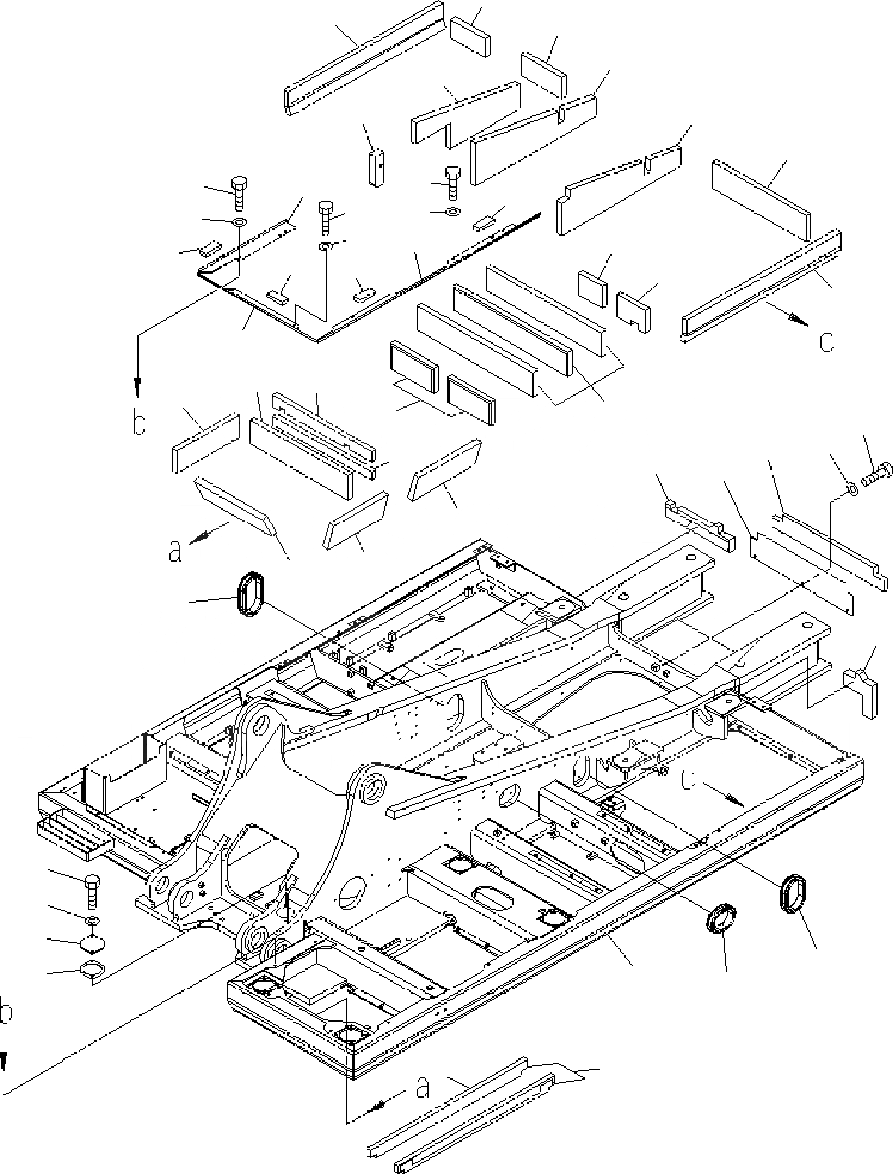 c

b

a

c

b

a