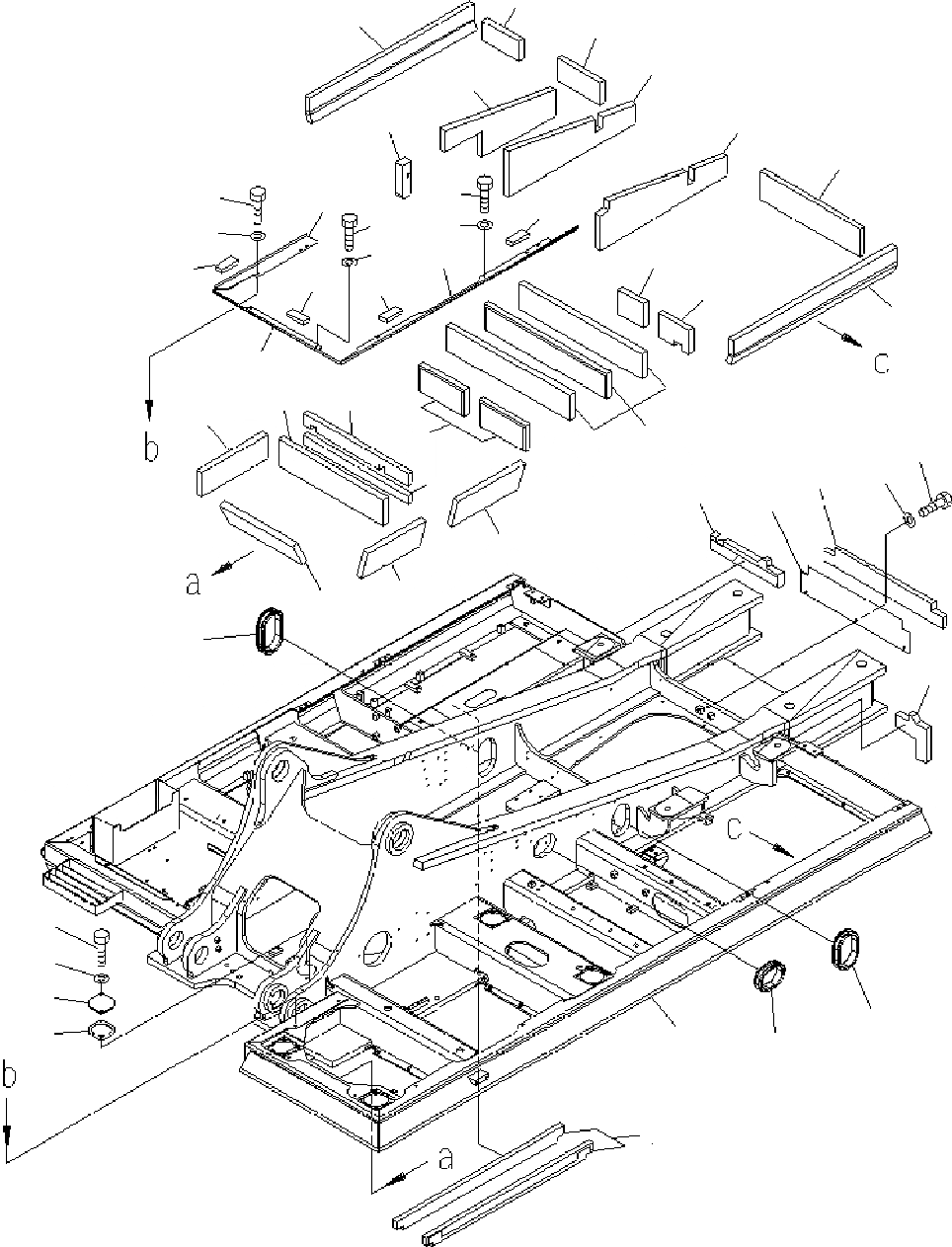 c
b
a
c
b
a