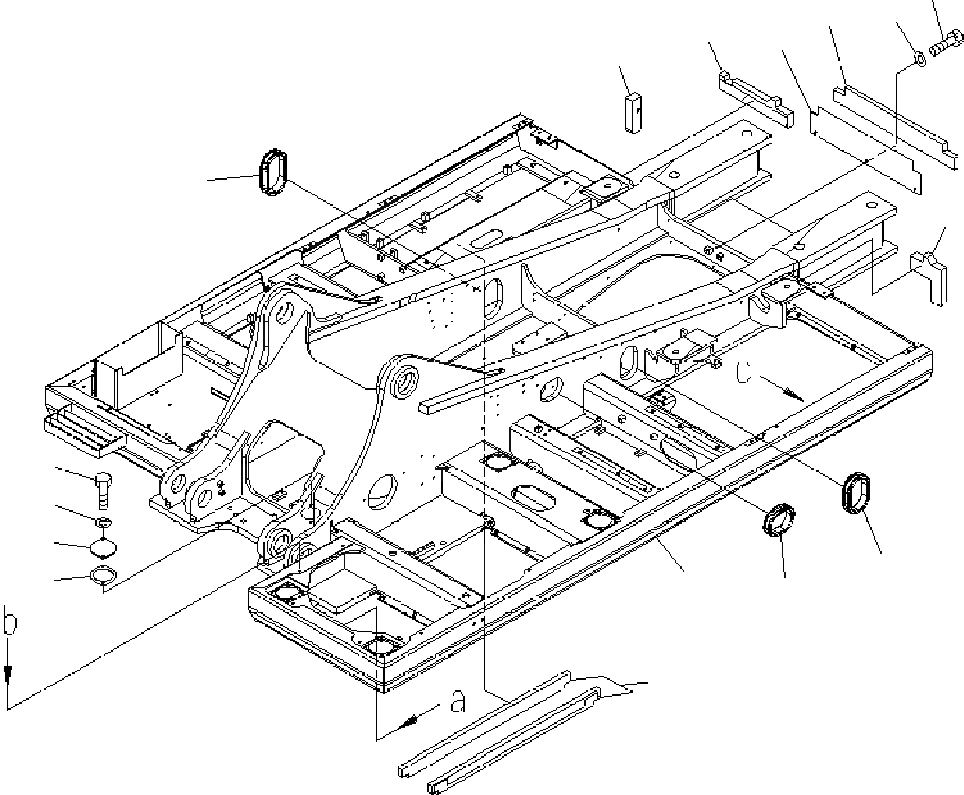 c

b

a