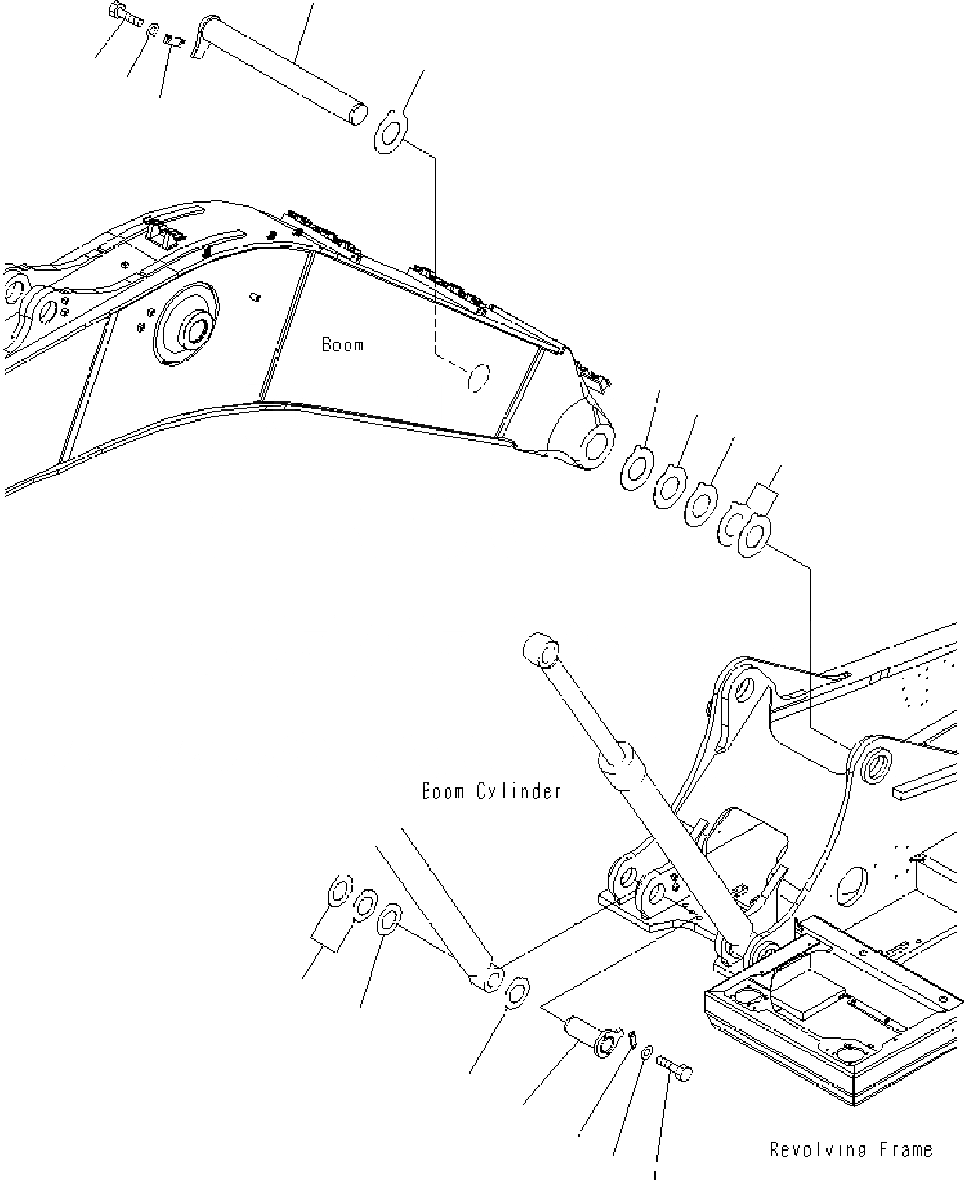 Boom

Boom Cylinder

Revolving Frame