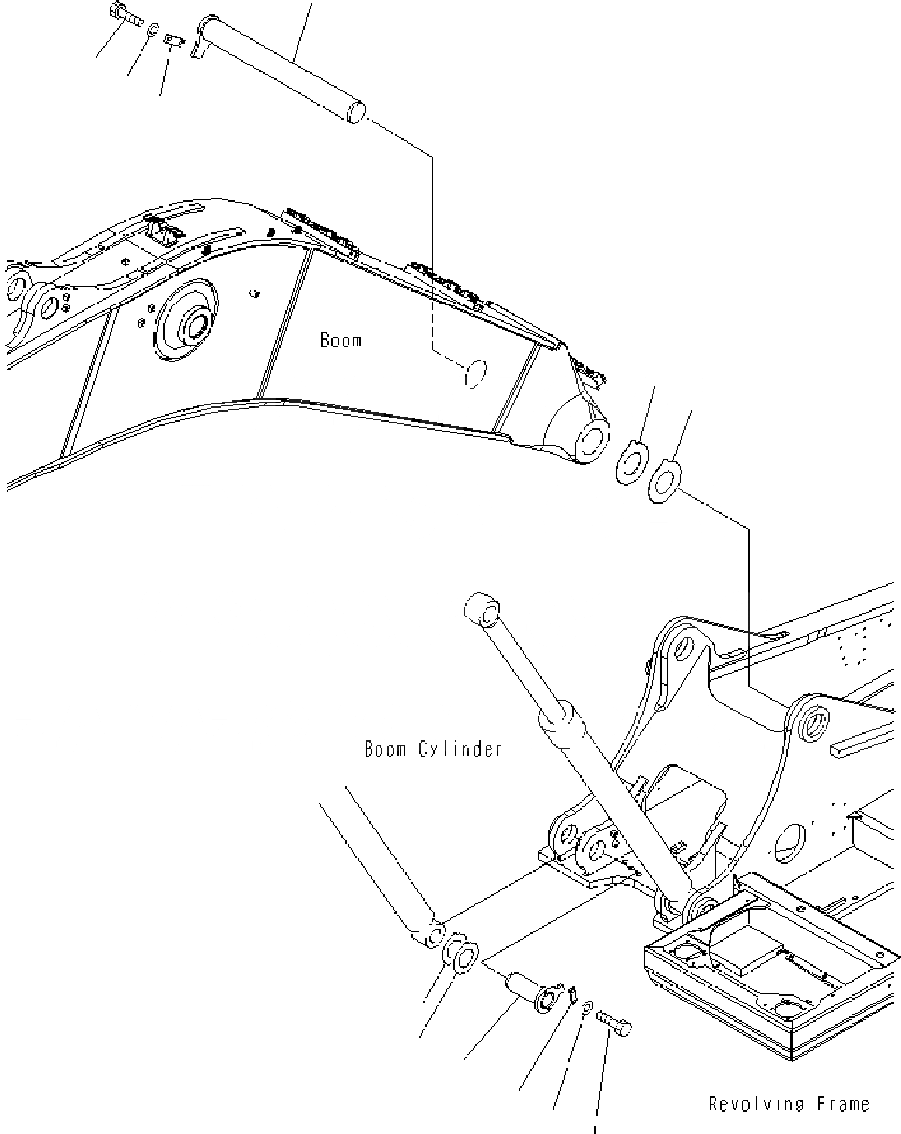 Boom

Boom Cylinder

Revolving Frame