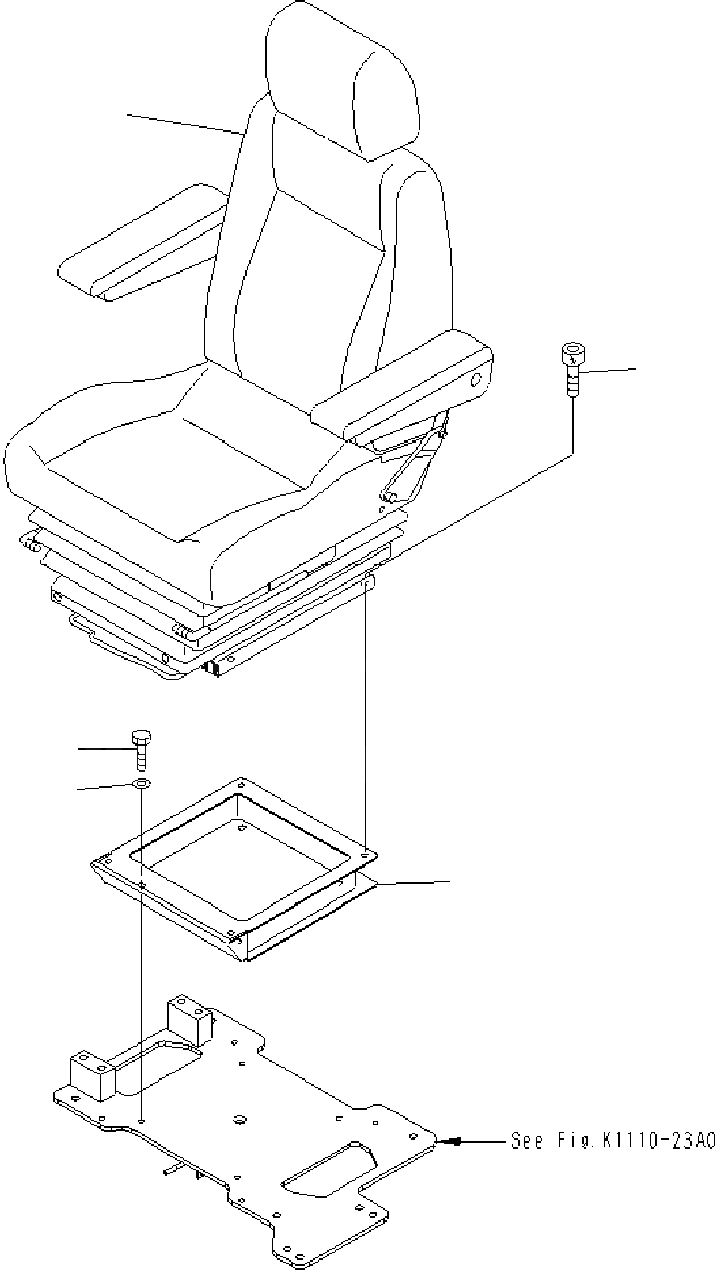 See Fig.K1110-23A0