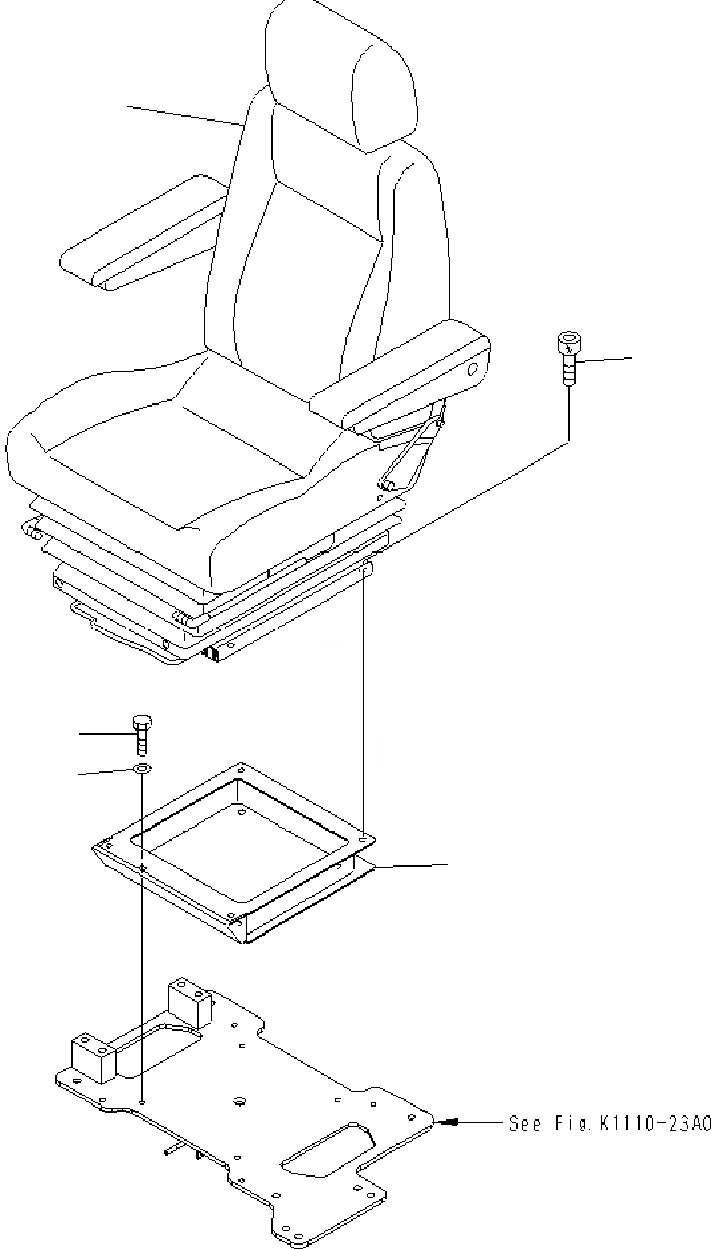 See Fig.K1110-23A0