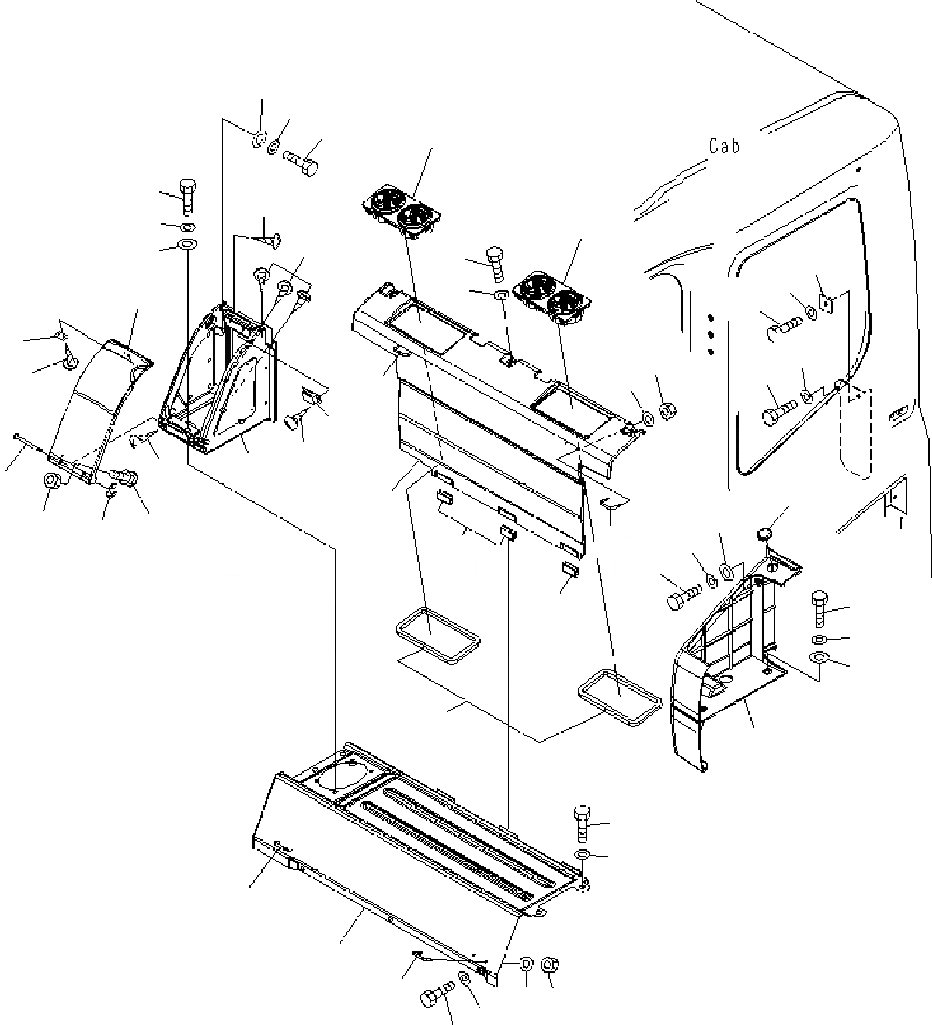 Cab