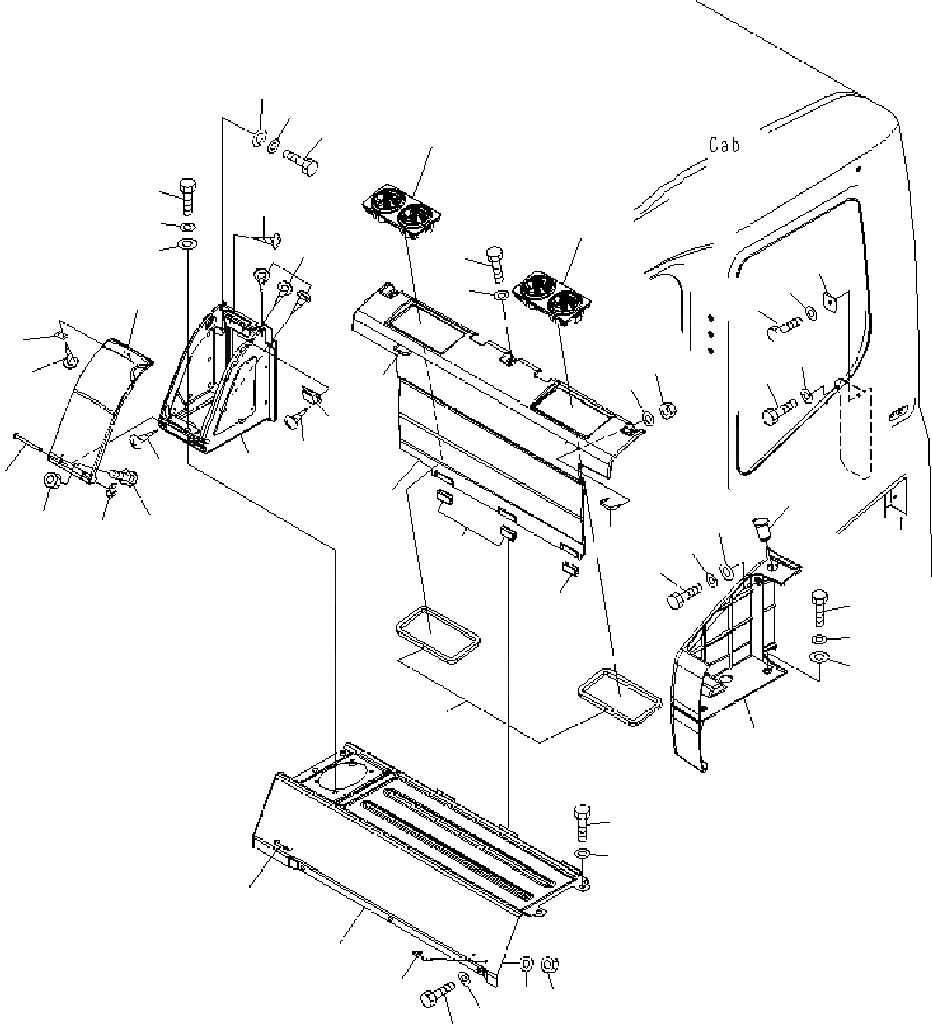 Cab