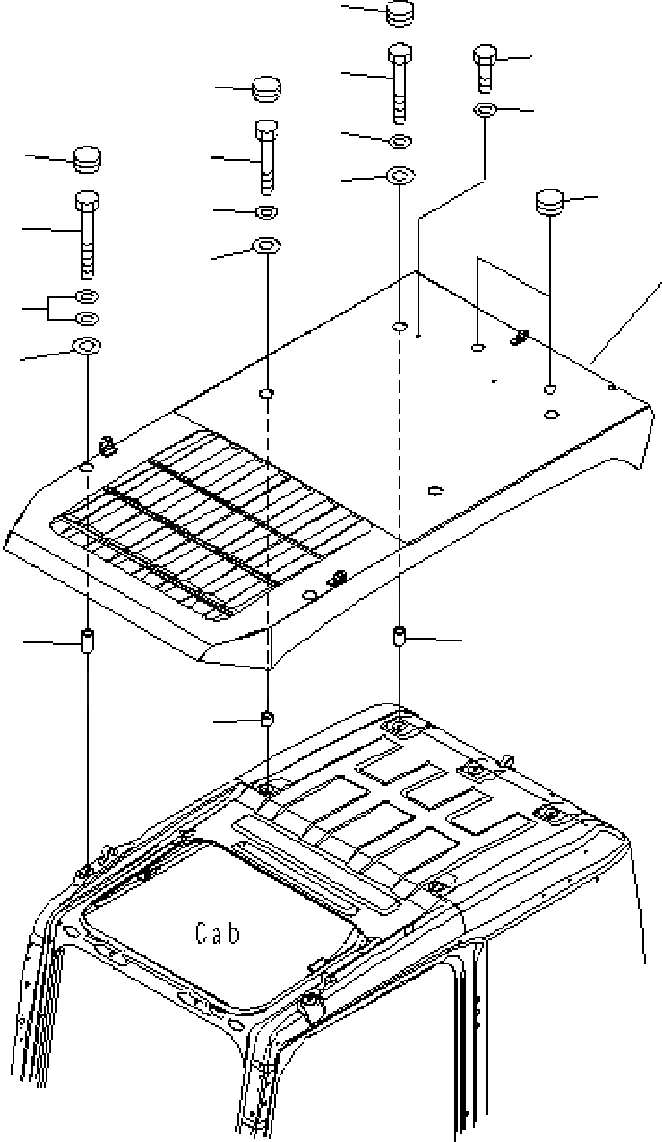 Cab